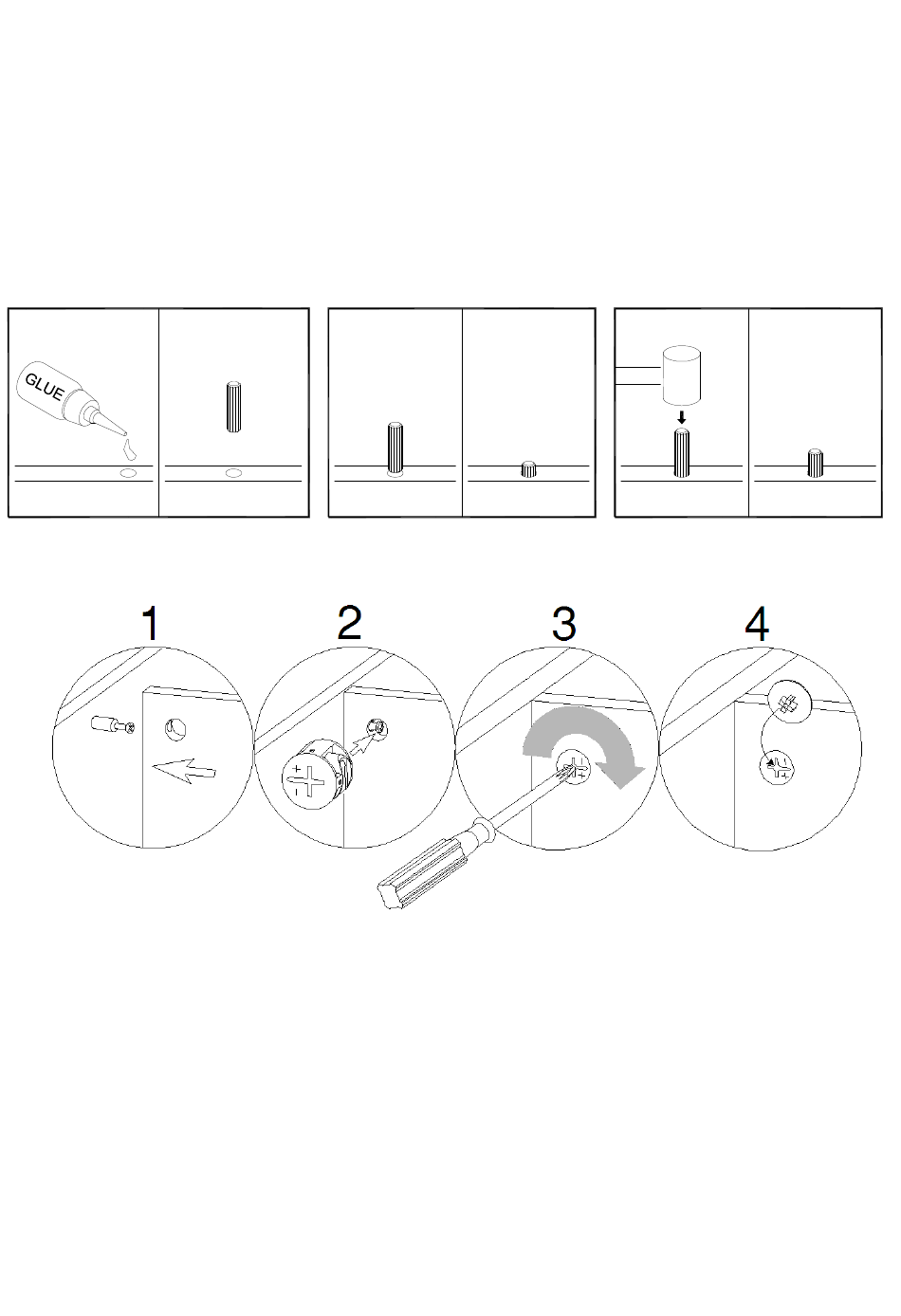 GLUE

1

2

3

4