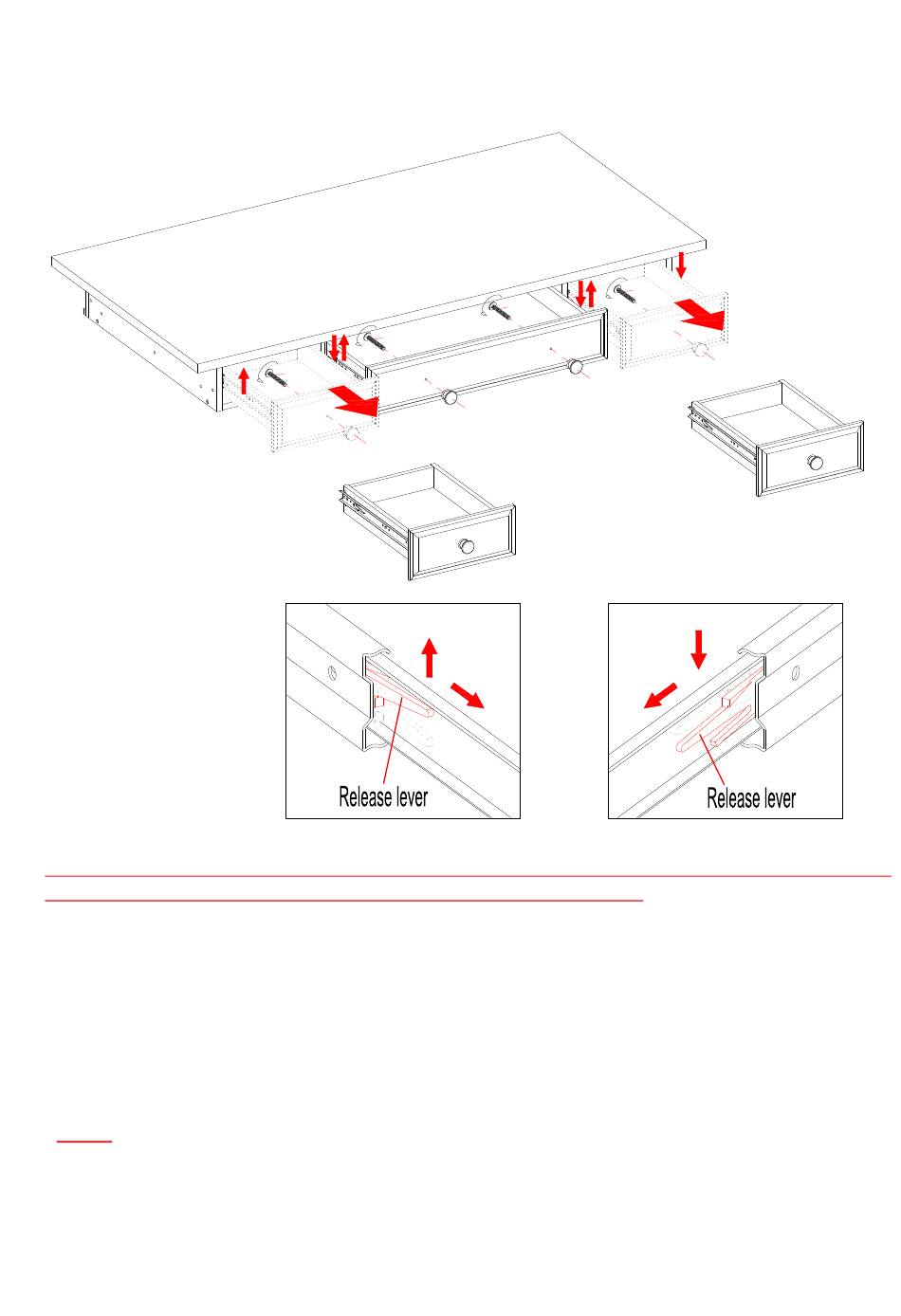 Release lever

Release lever