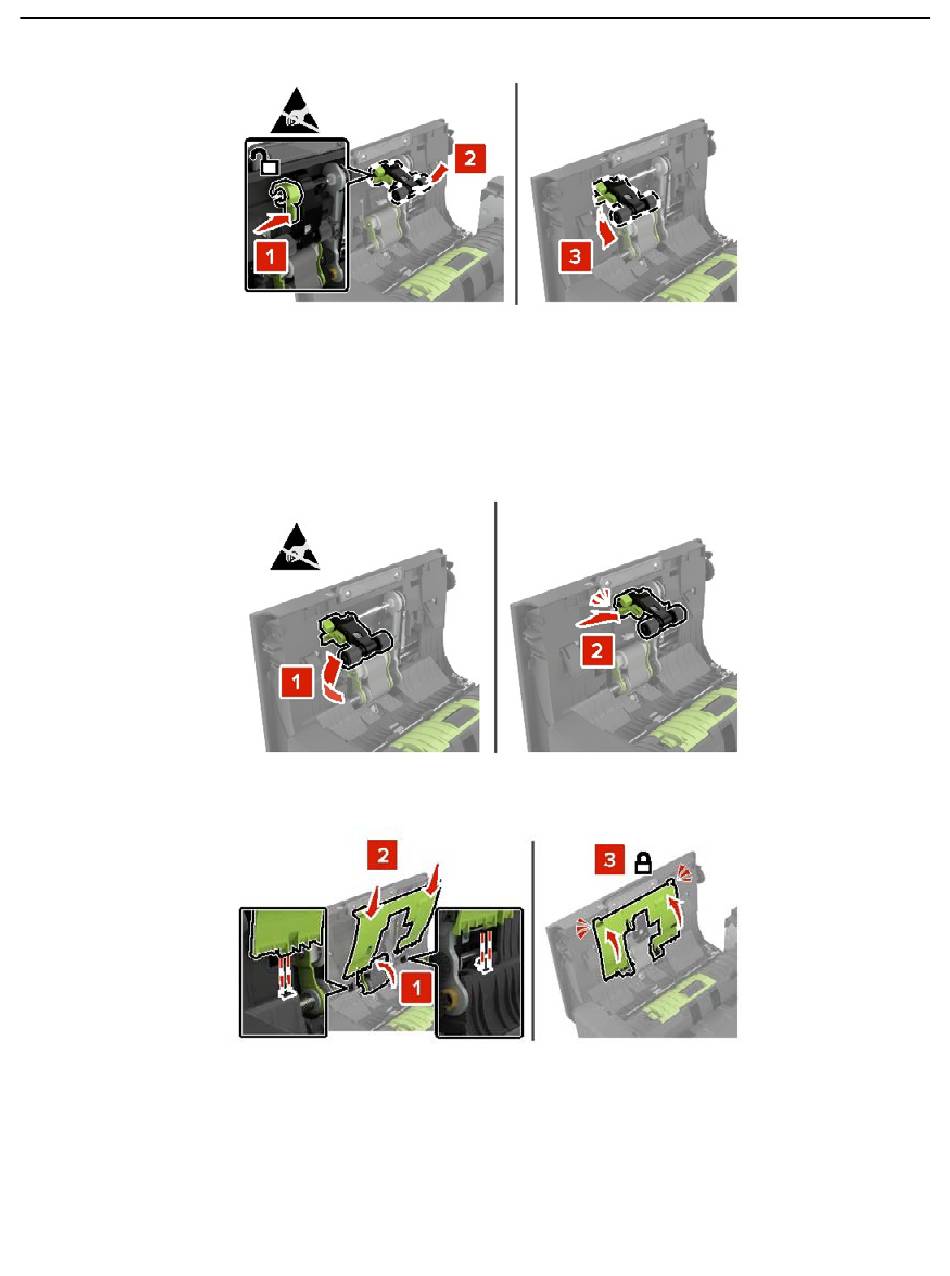 1

2

3

1

2

2

1

3