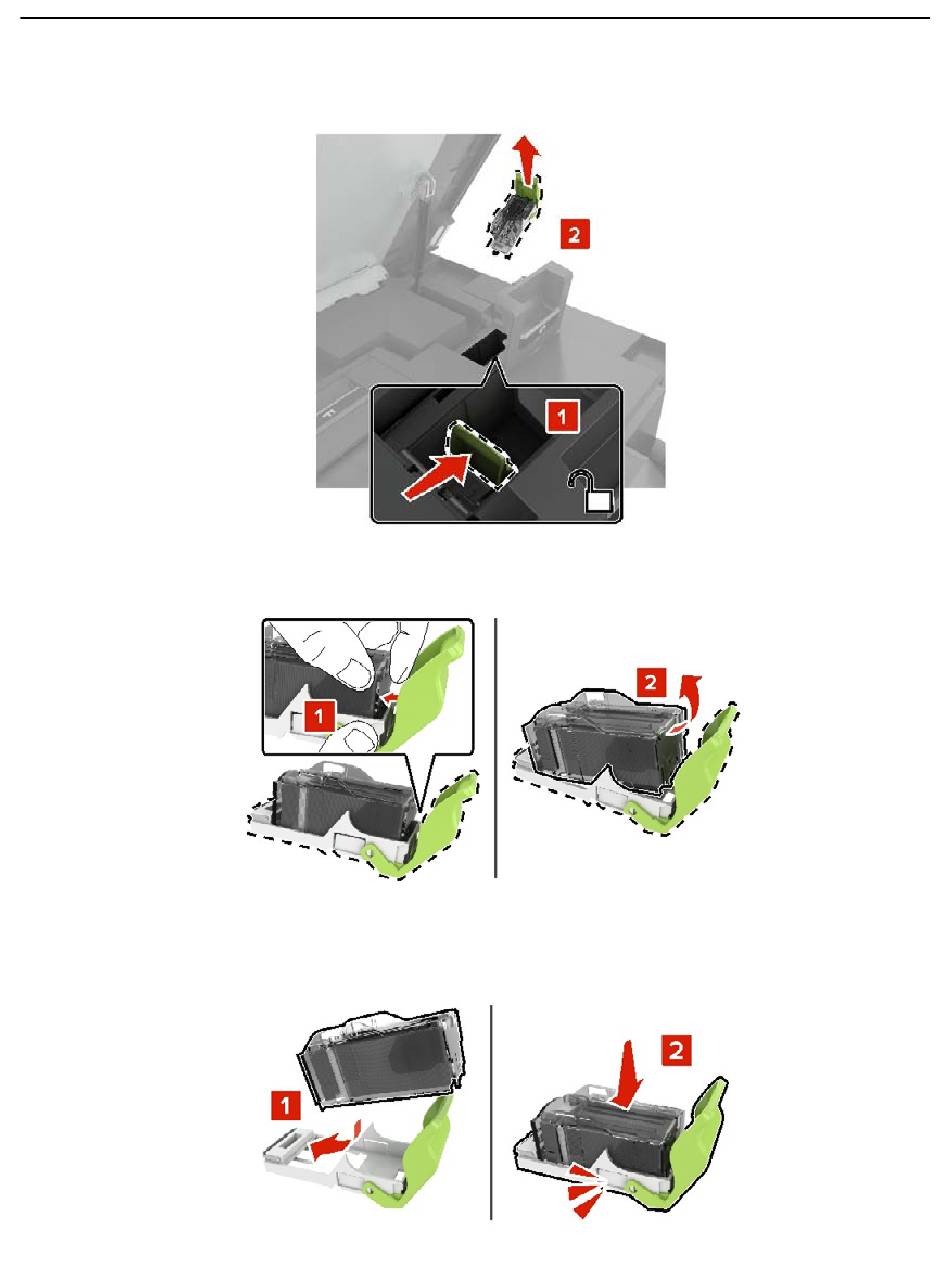 2

1

1

2

1

2