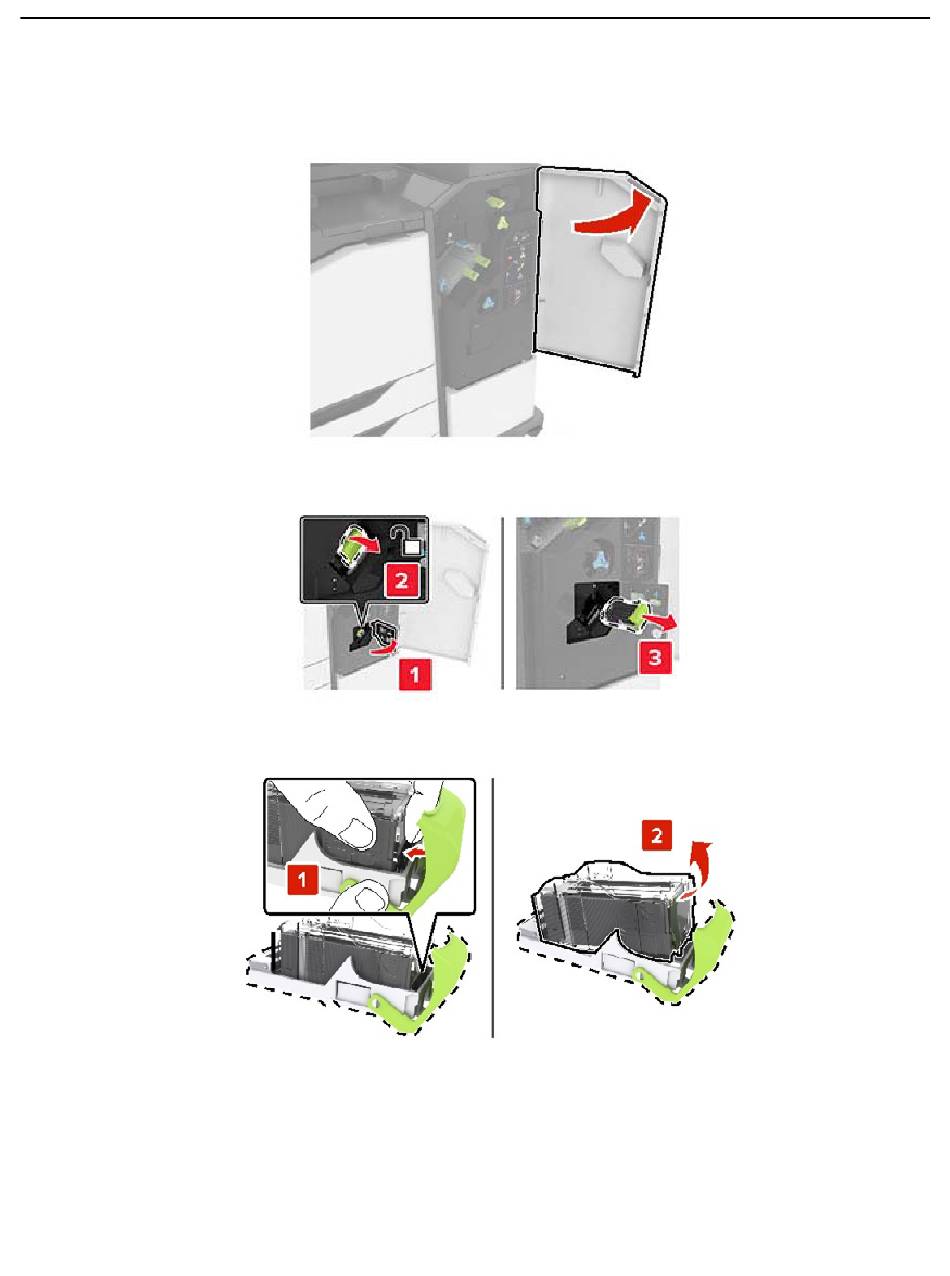 2

1

3

1

2