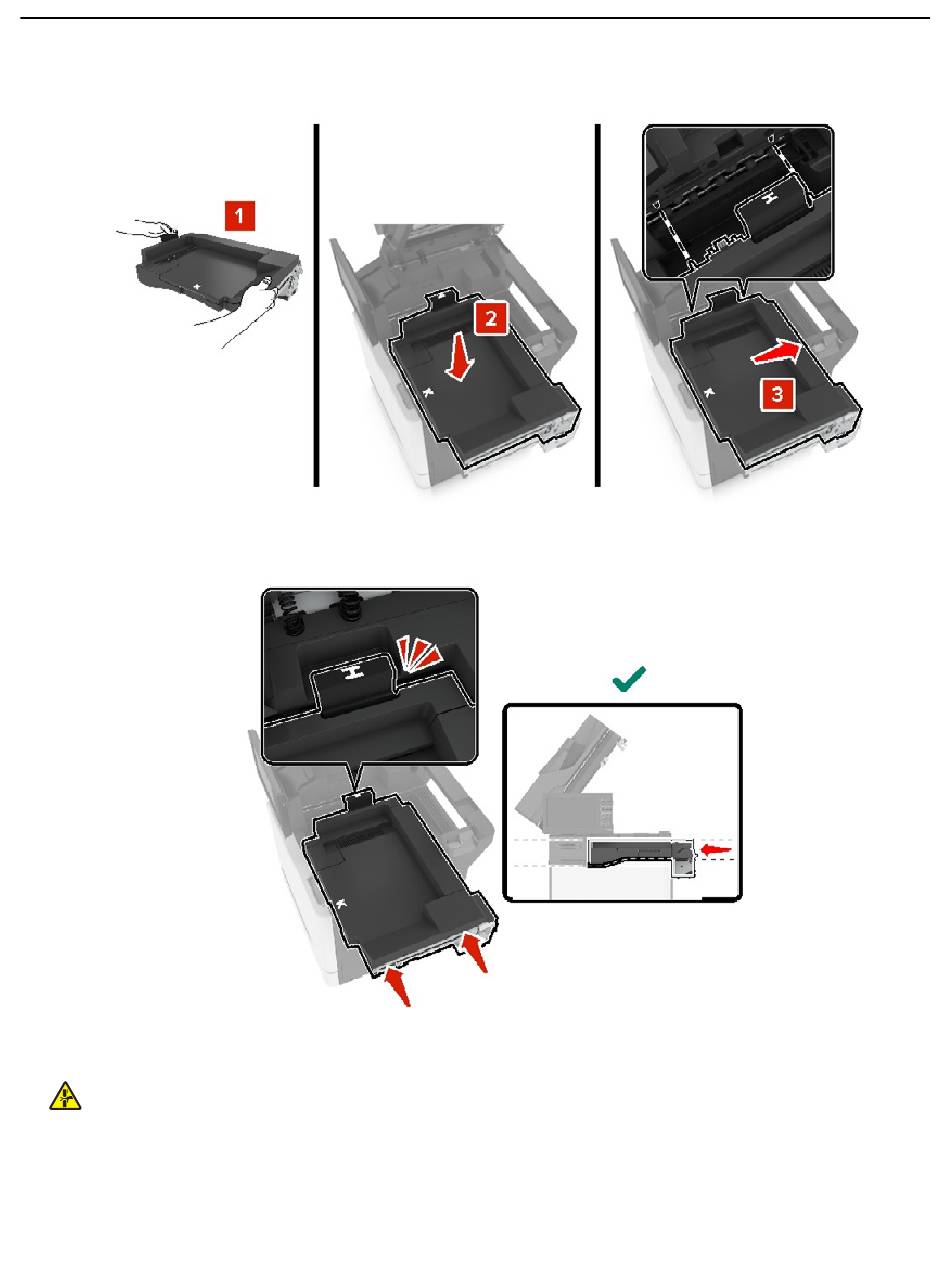 1

2

3