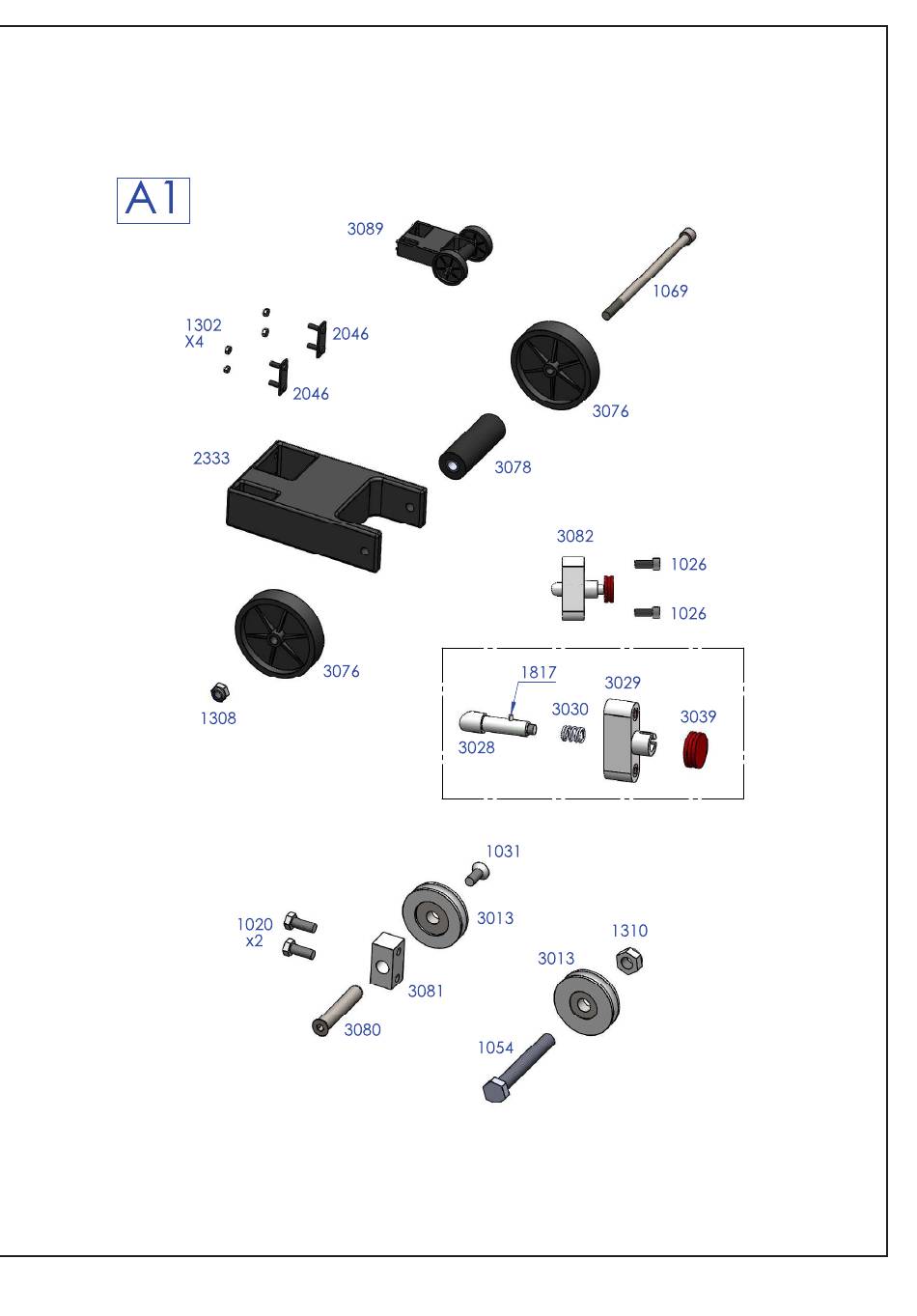 A1

3089

1069

1302
X4

2046

2046

3076

2333

3078

3082

1026

1026

3076

1308

1817

3029

3030

3039

3028

1031

1020
x2

3013

1310

3013

3081

3080

1054