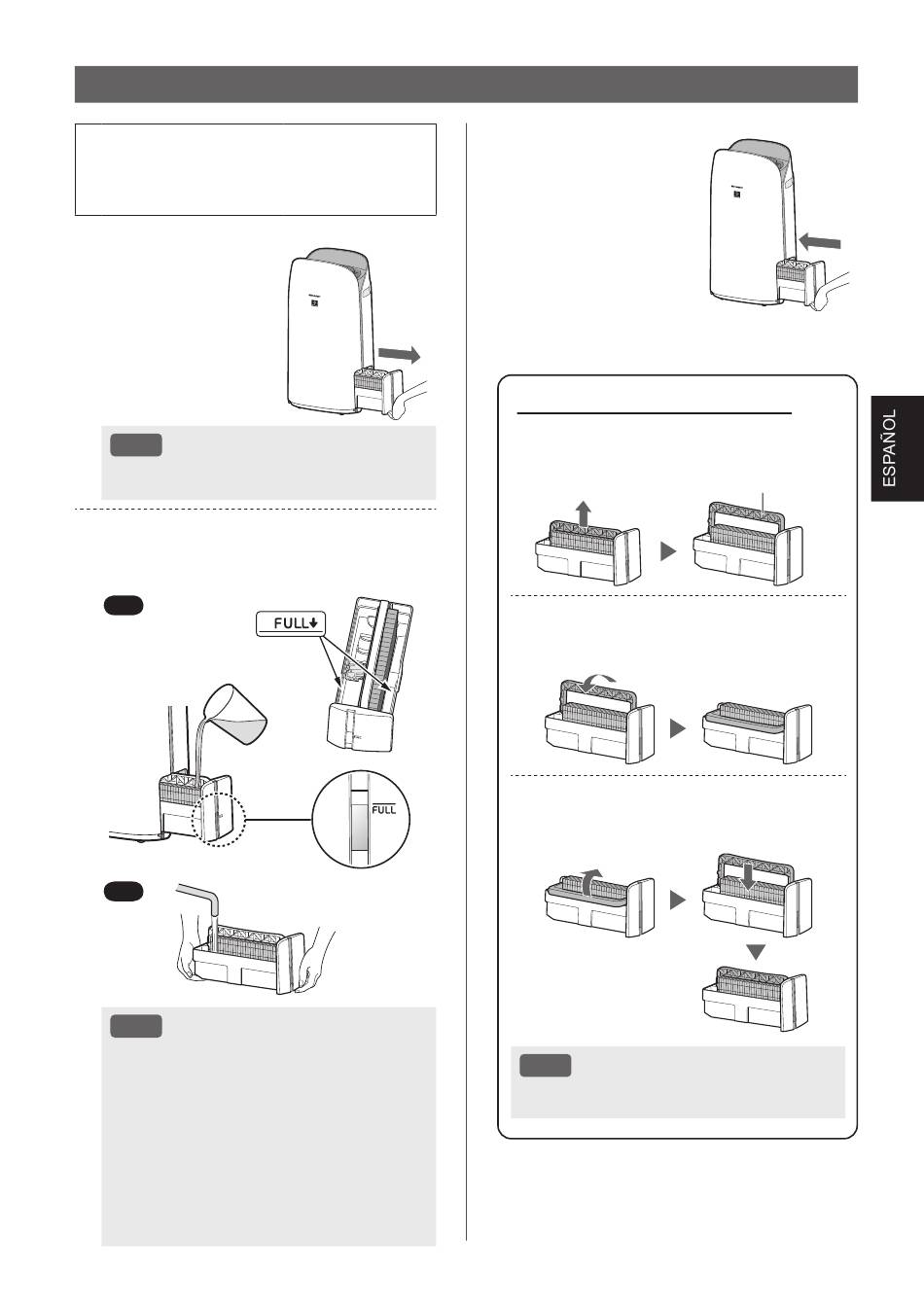 ESPAÑOL

FULL

FULL