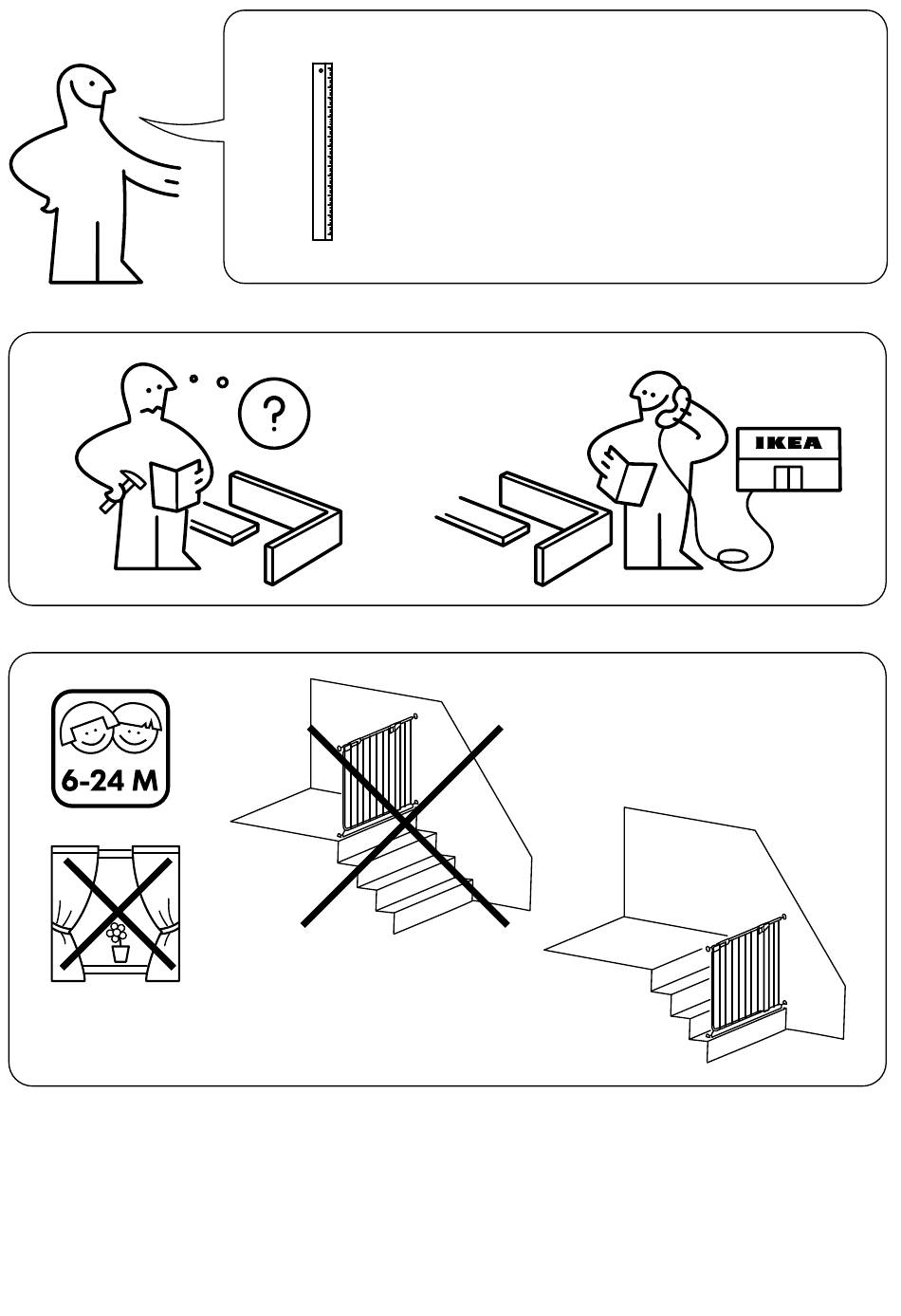 ?

IKEA

6-24 M