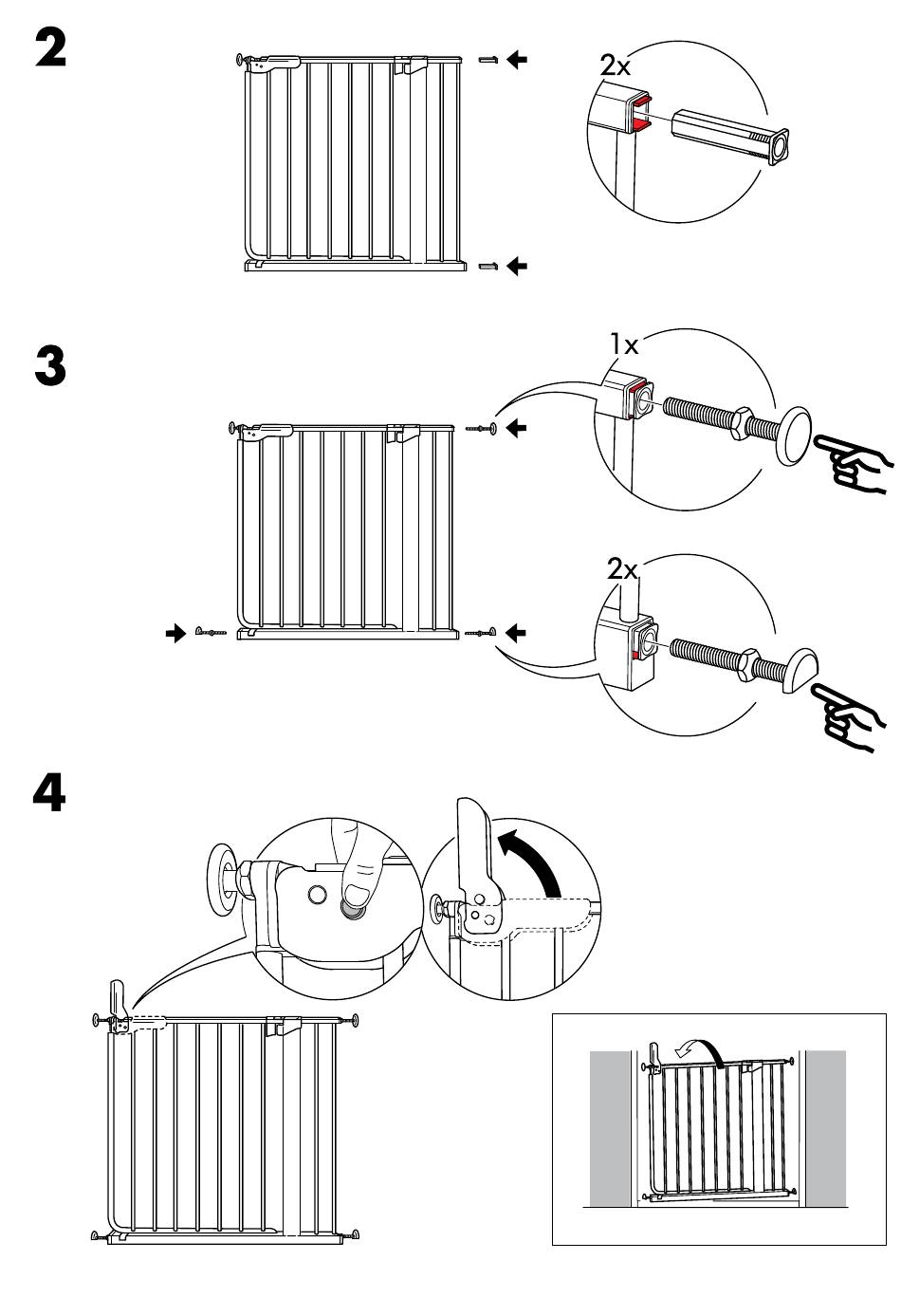 2

2x

3

1x

2x

4