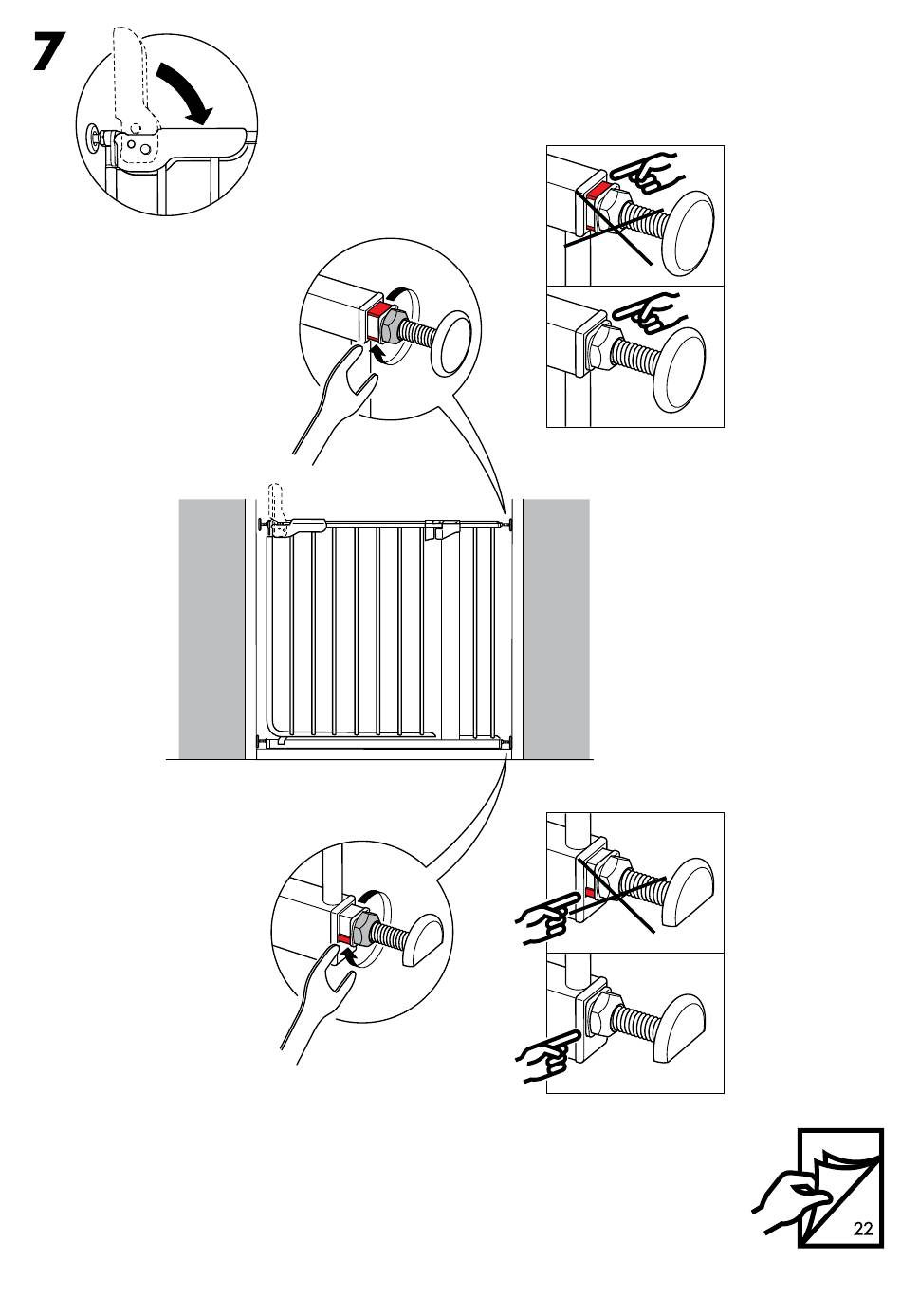 7

22