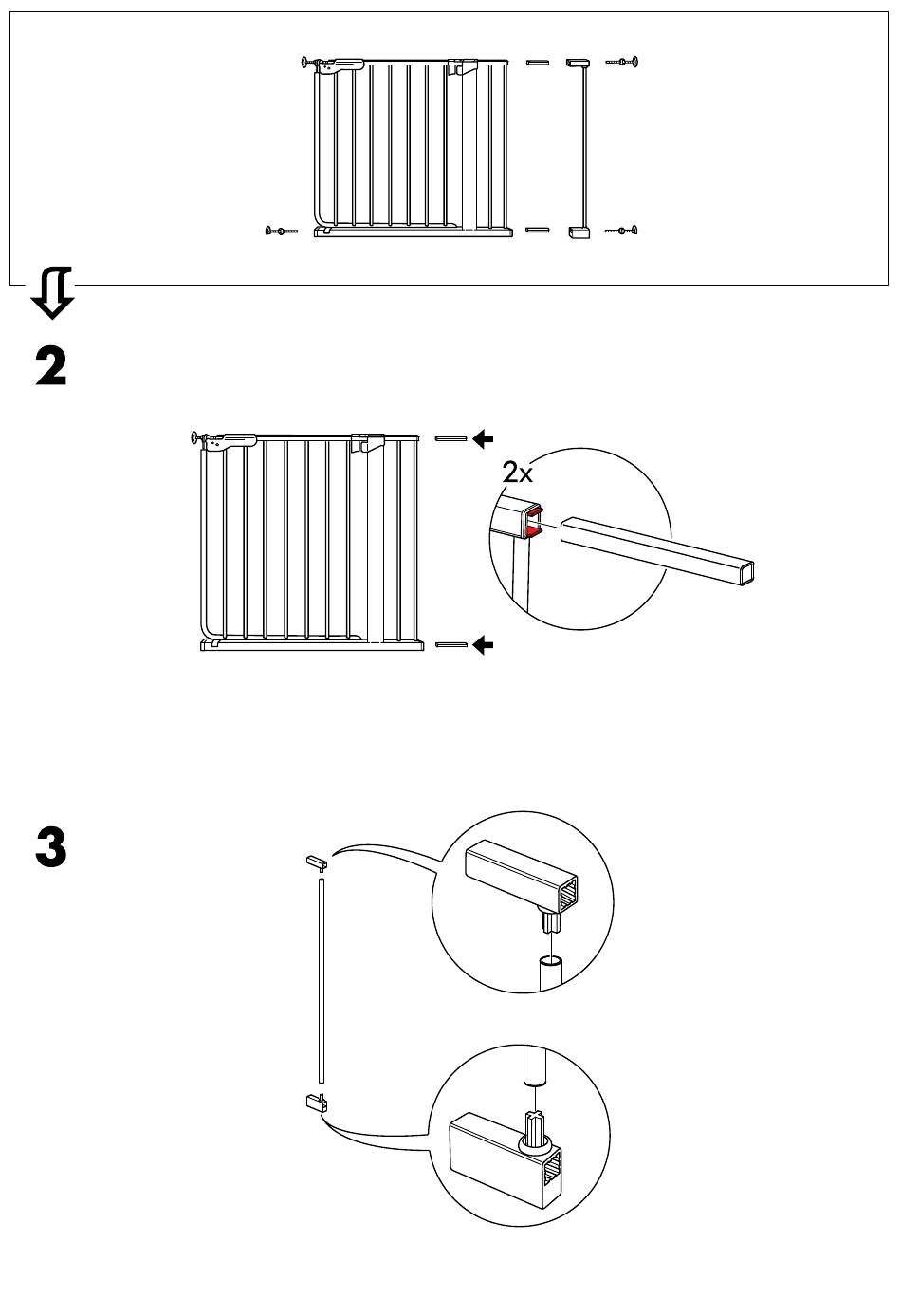 2

2x

3