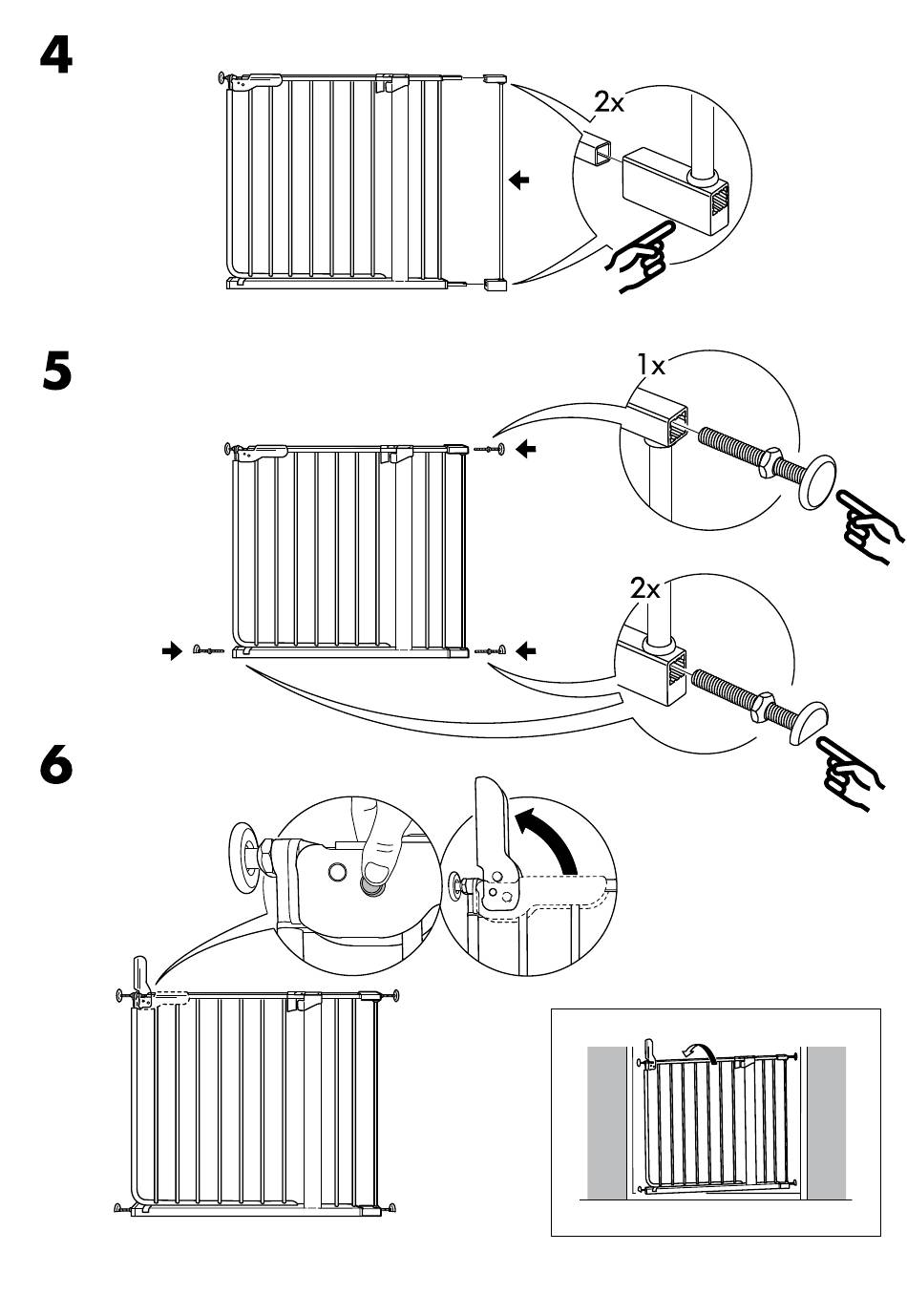 4

2x

5

1x

2x

6