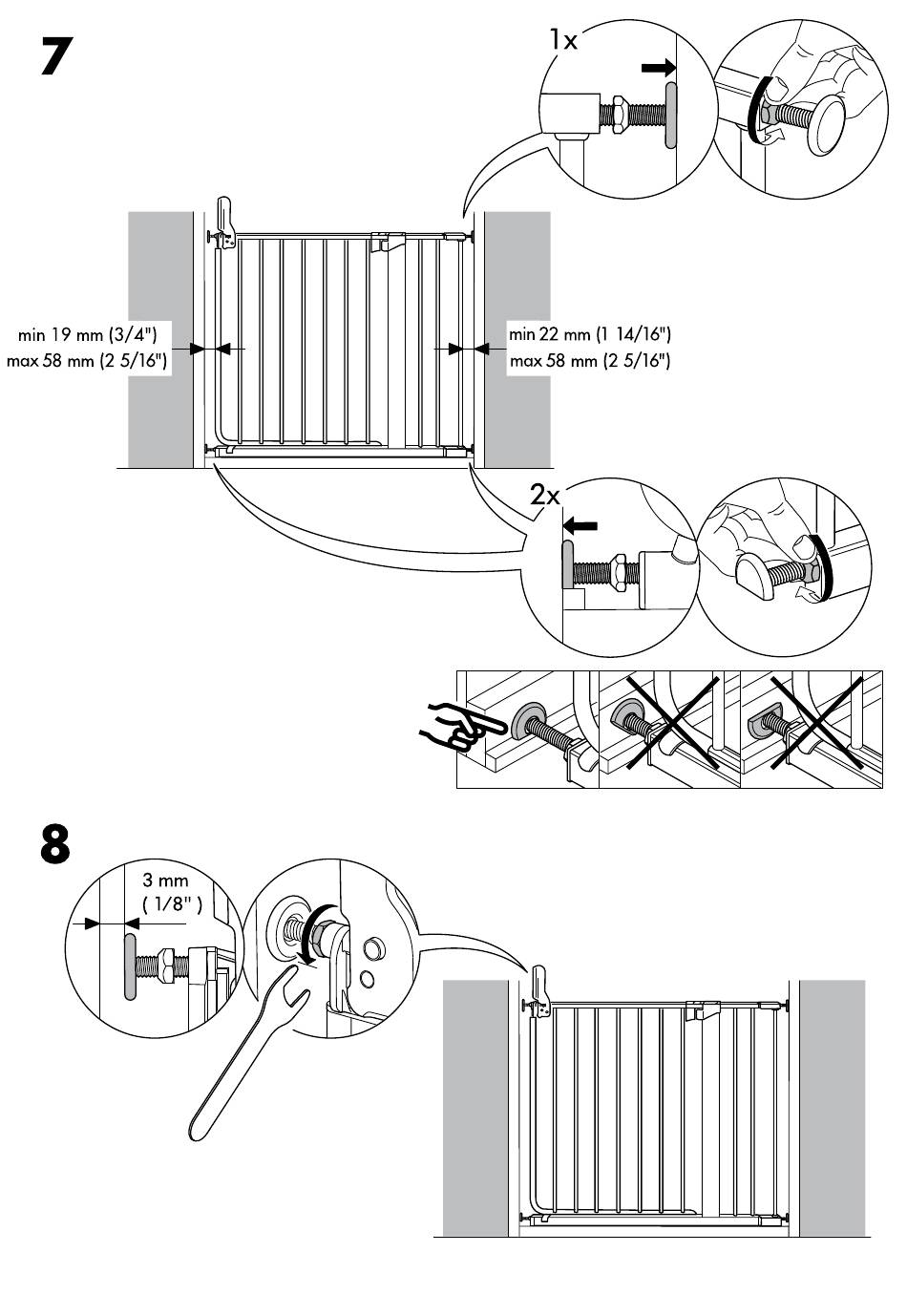 7

1x

min 19 mm (3/4")
max 58 mm (2 5/16")

min 22 mm (1 14/16")
max 58 mm (2 5/16")

2x

8

3 mm
( 1/8" )