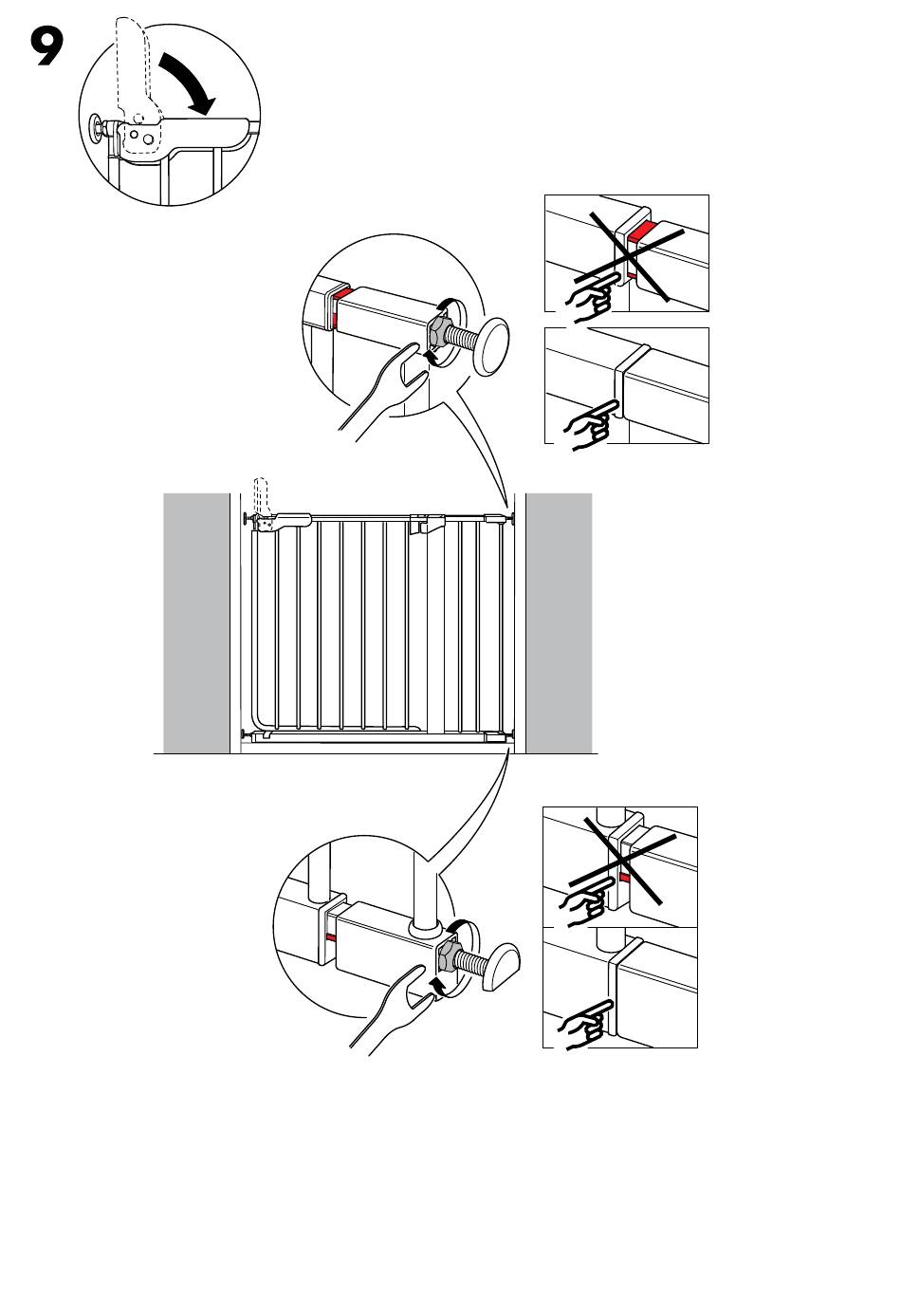 9