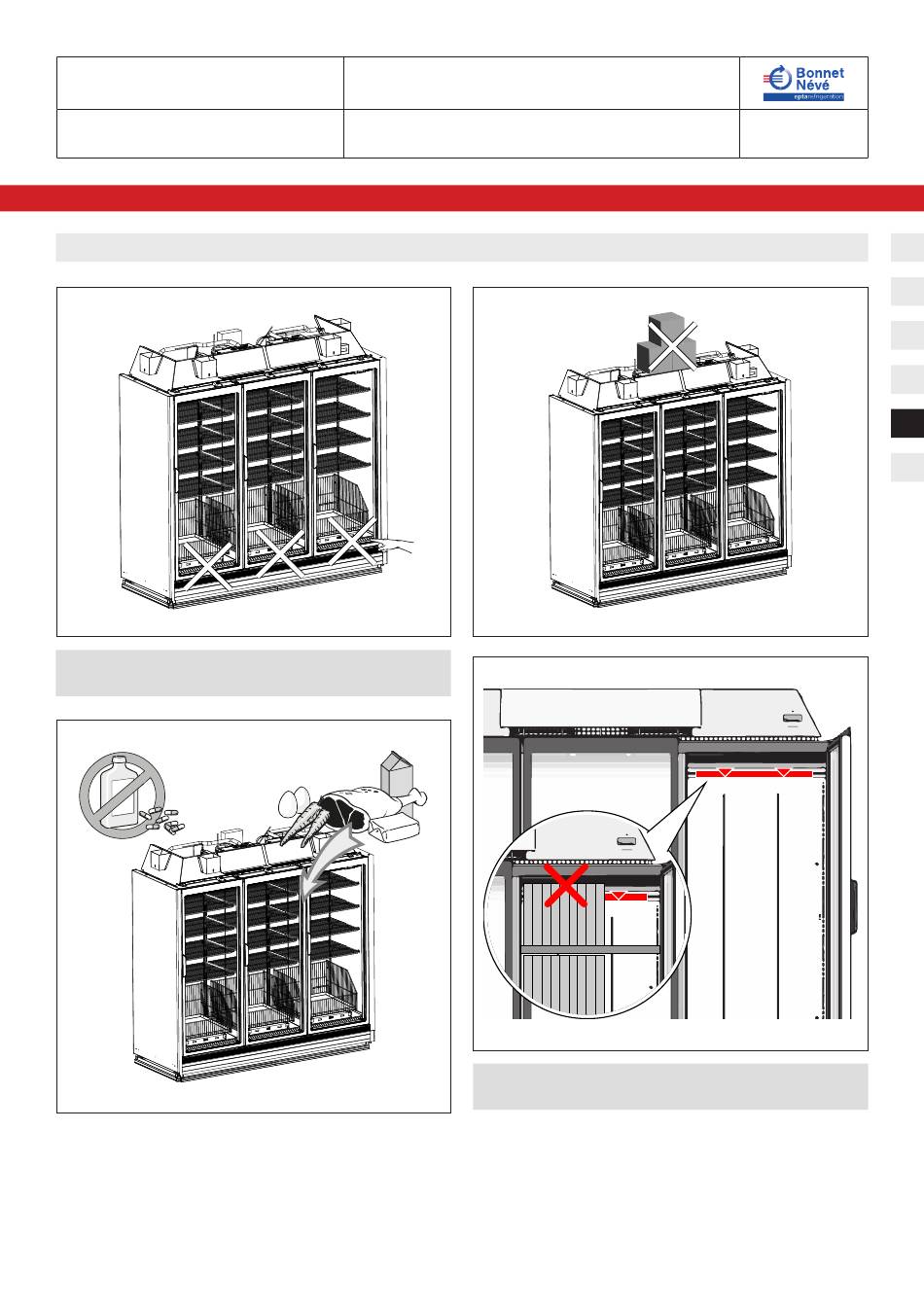 Bonnet Névé
eptarefrigeration