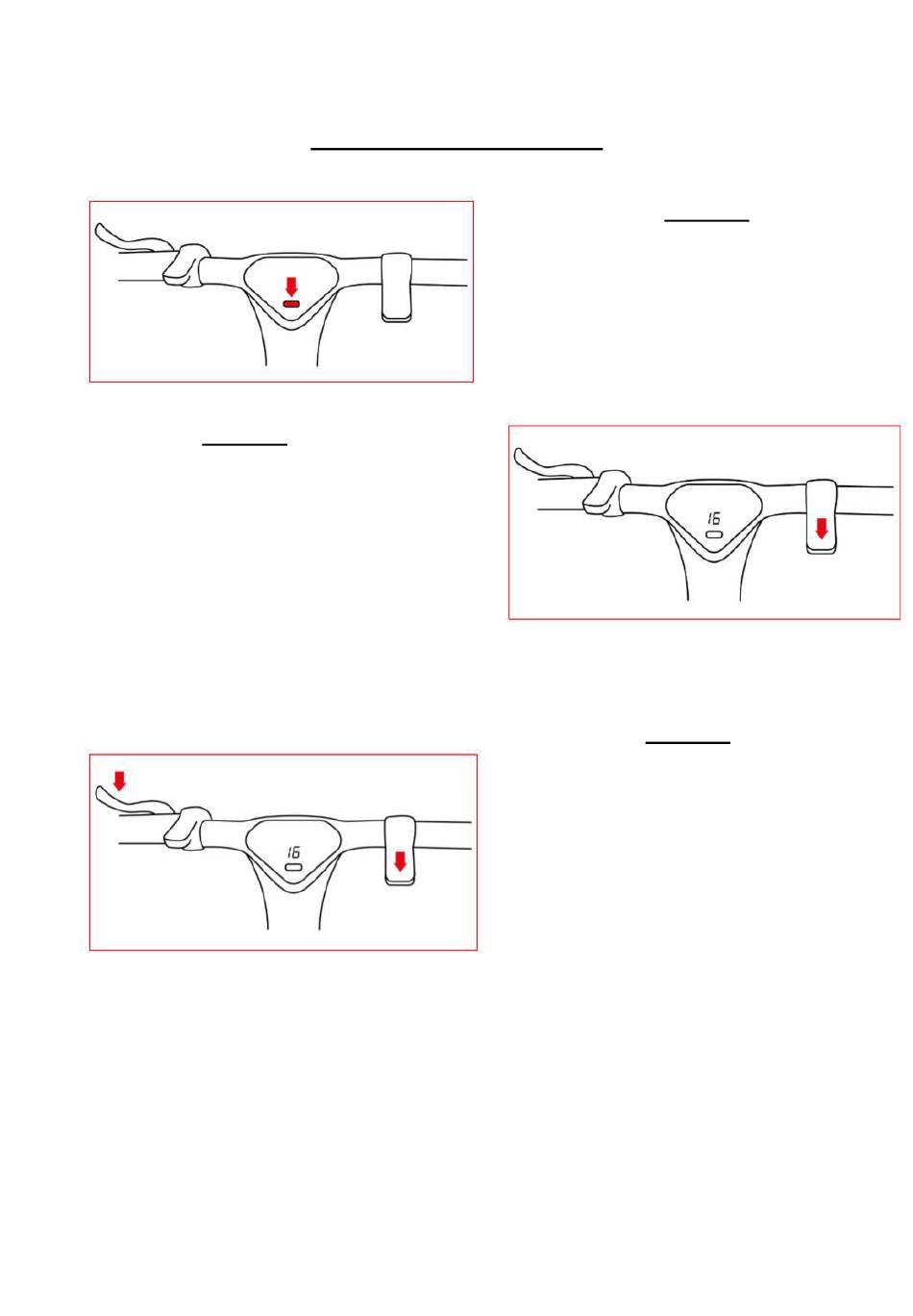 16

16