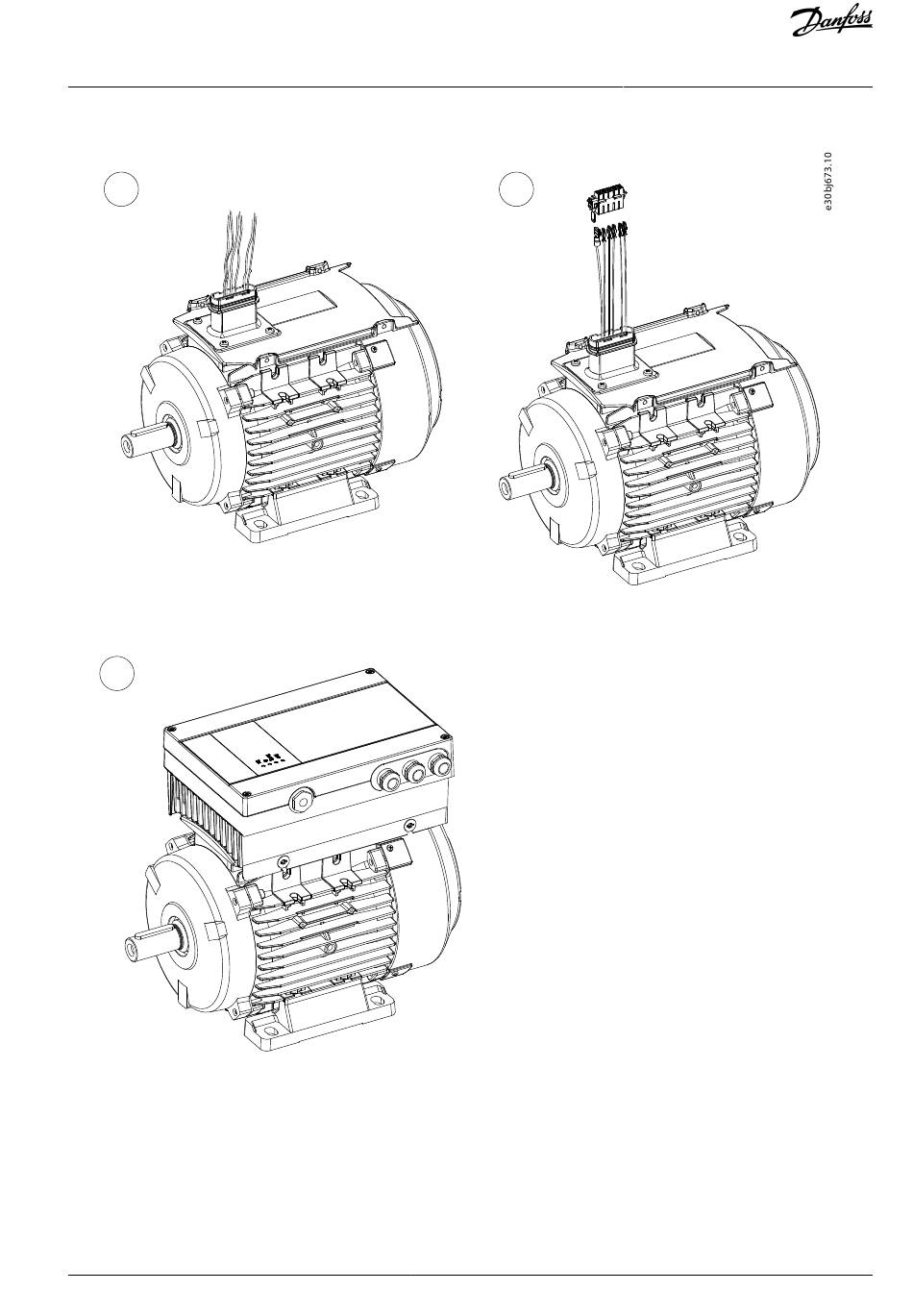 Danfoss

e30bj673.10