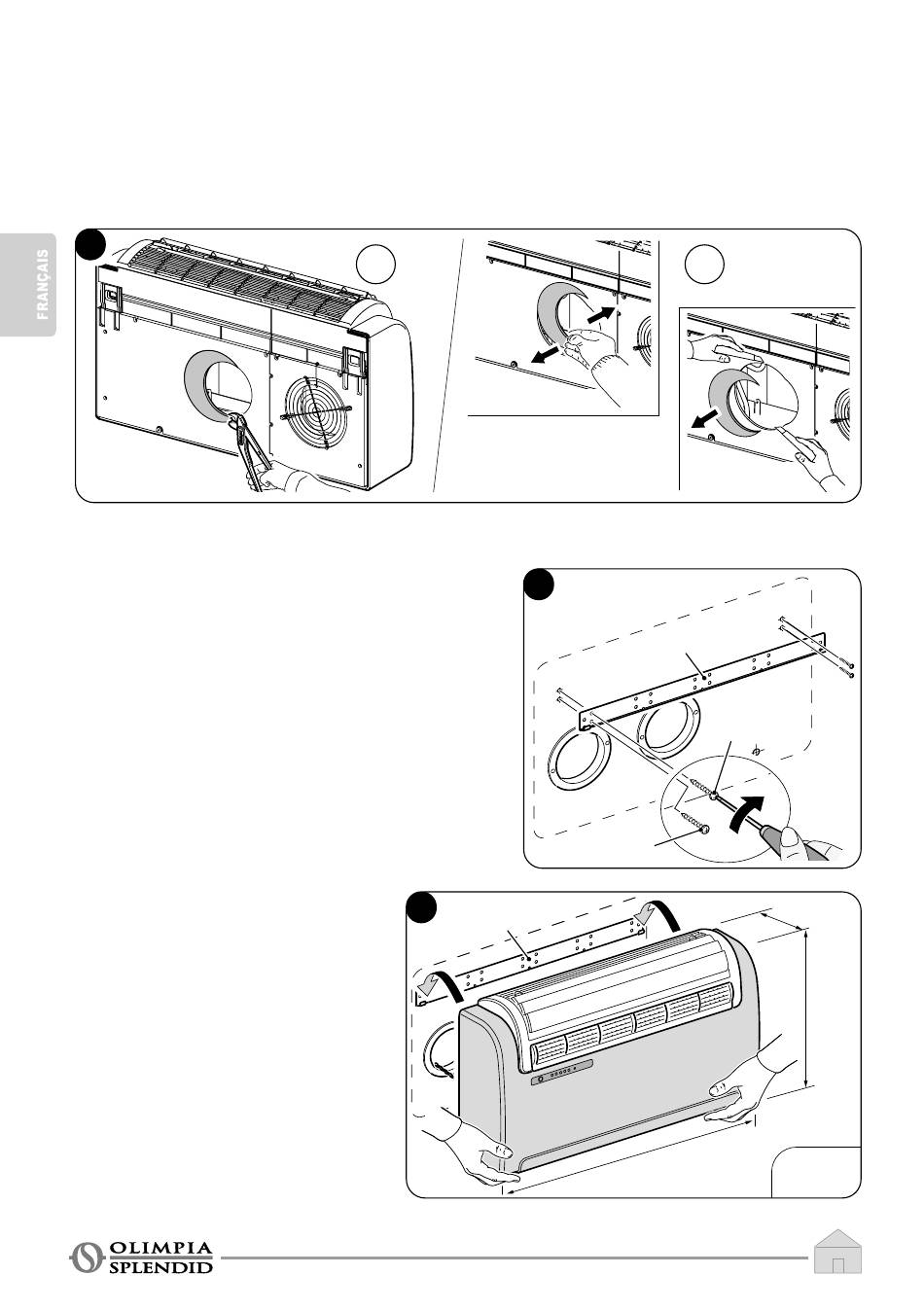 FRANÇAIS

OLIMPIA
SPLENDID