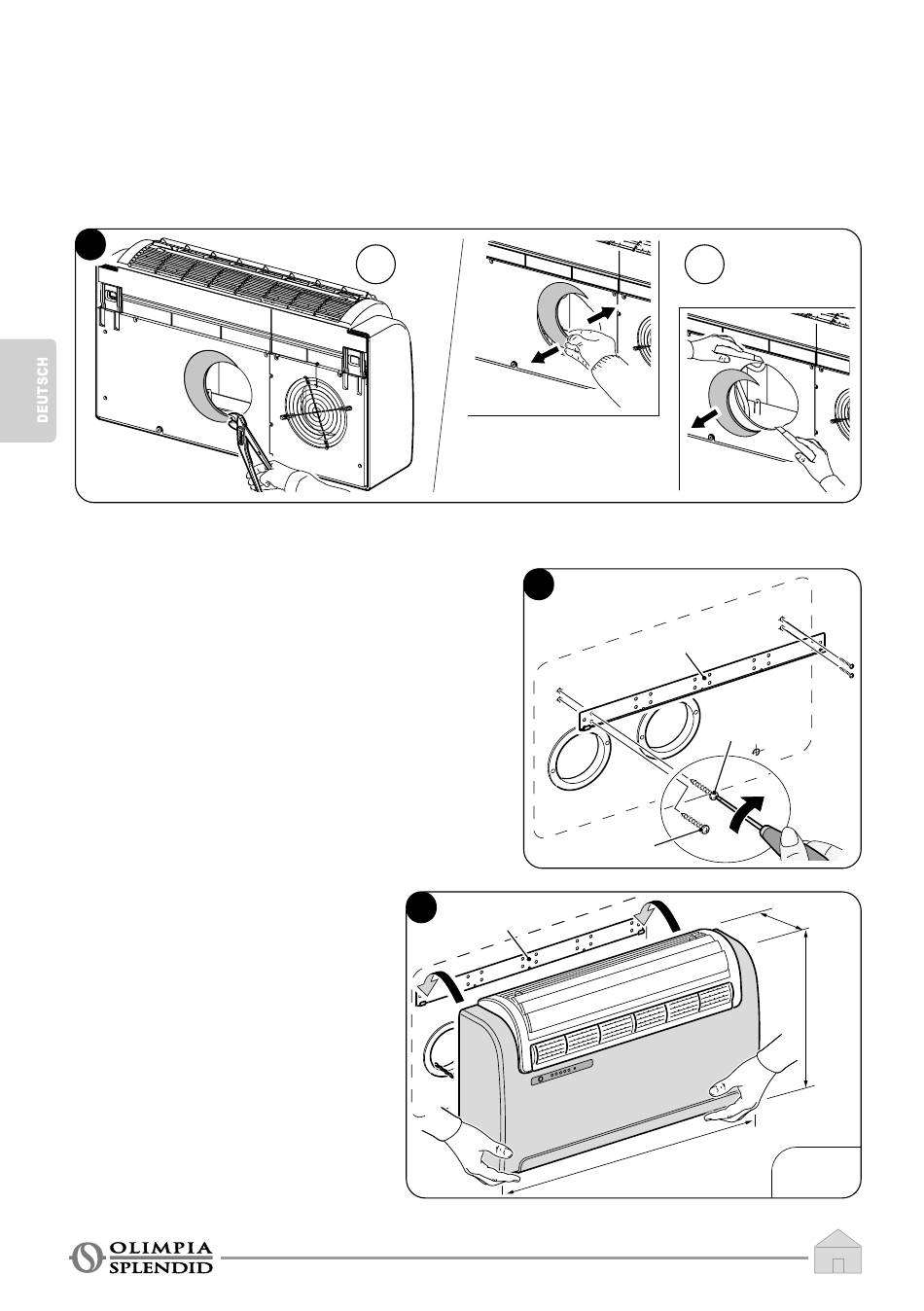 DEUTSCH

OLIMPIA SPLENDID