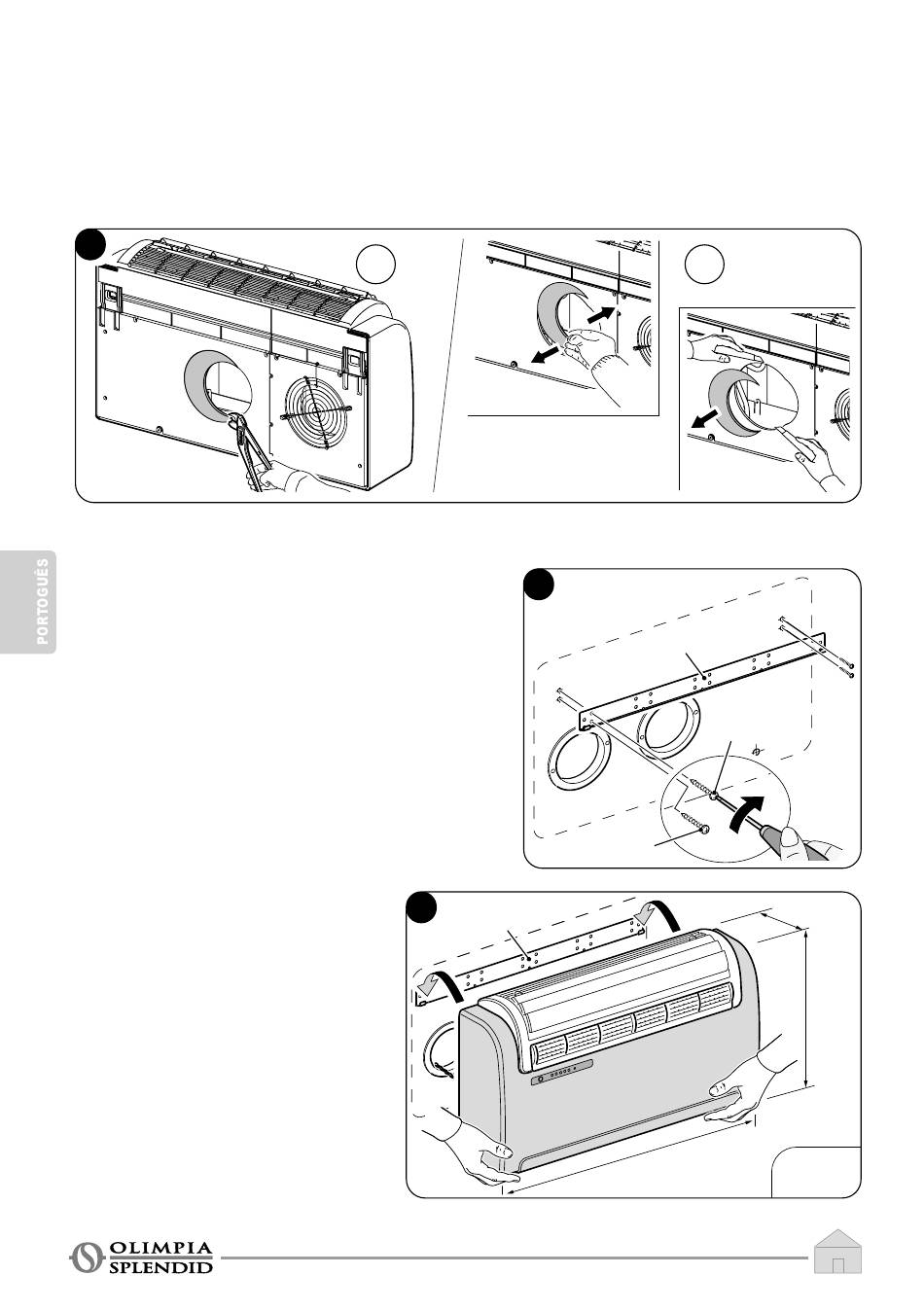 PORTOGUÊS

OLIMPIA SPLENDID