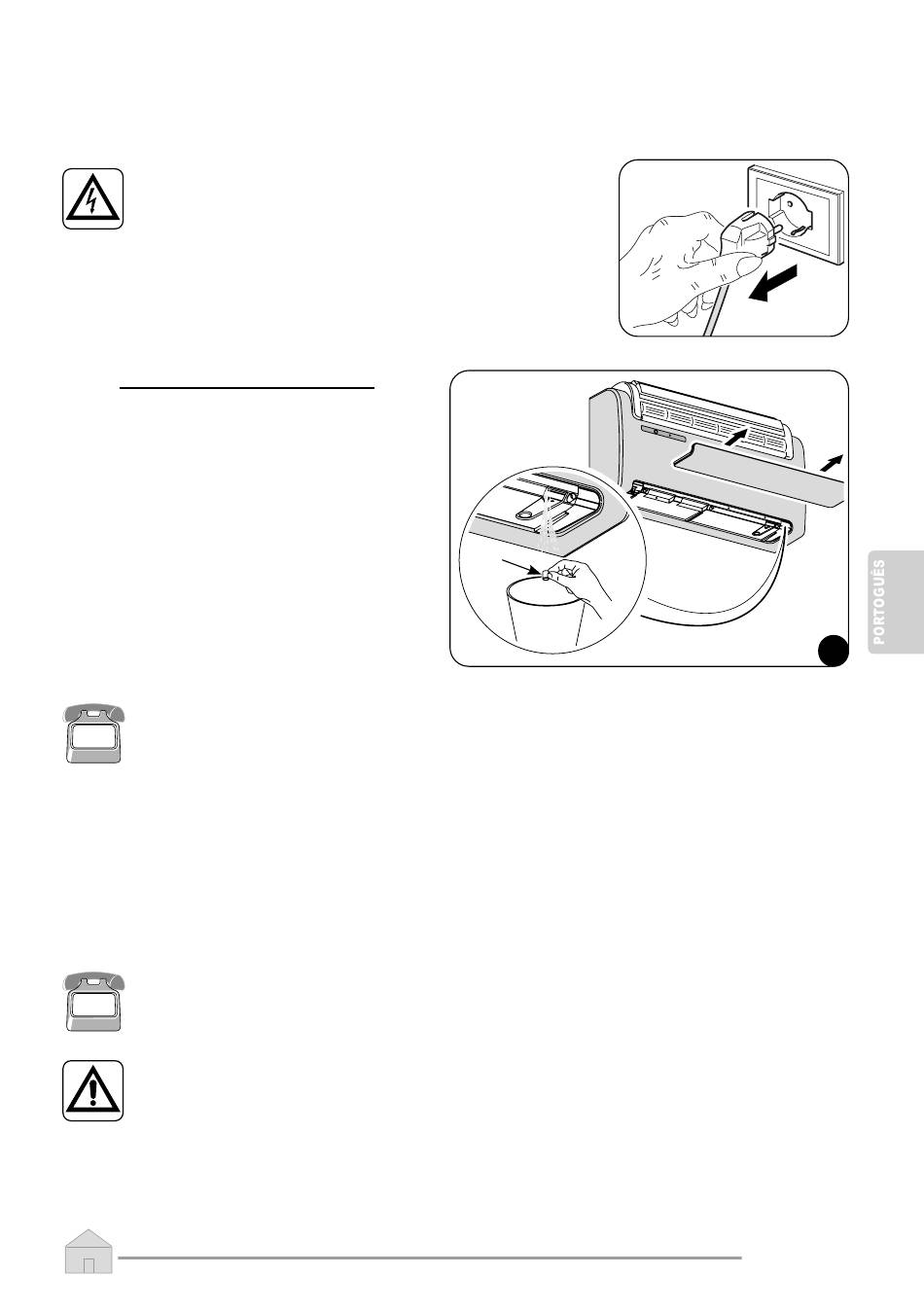 PORTOGUÊS