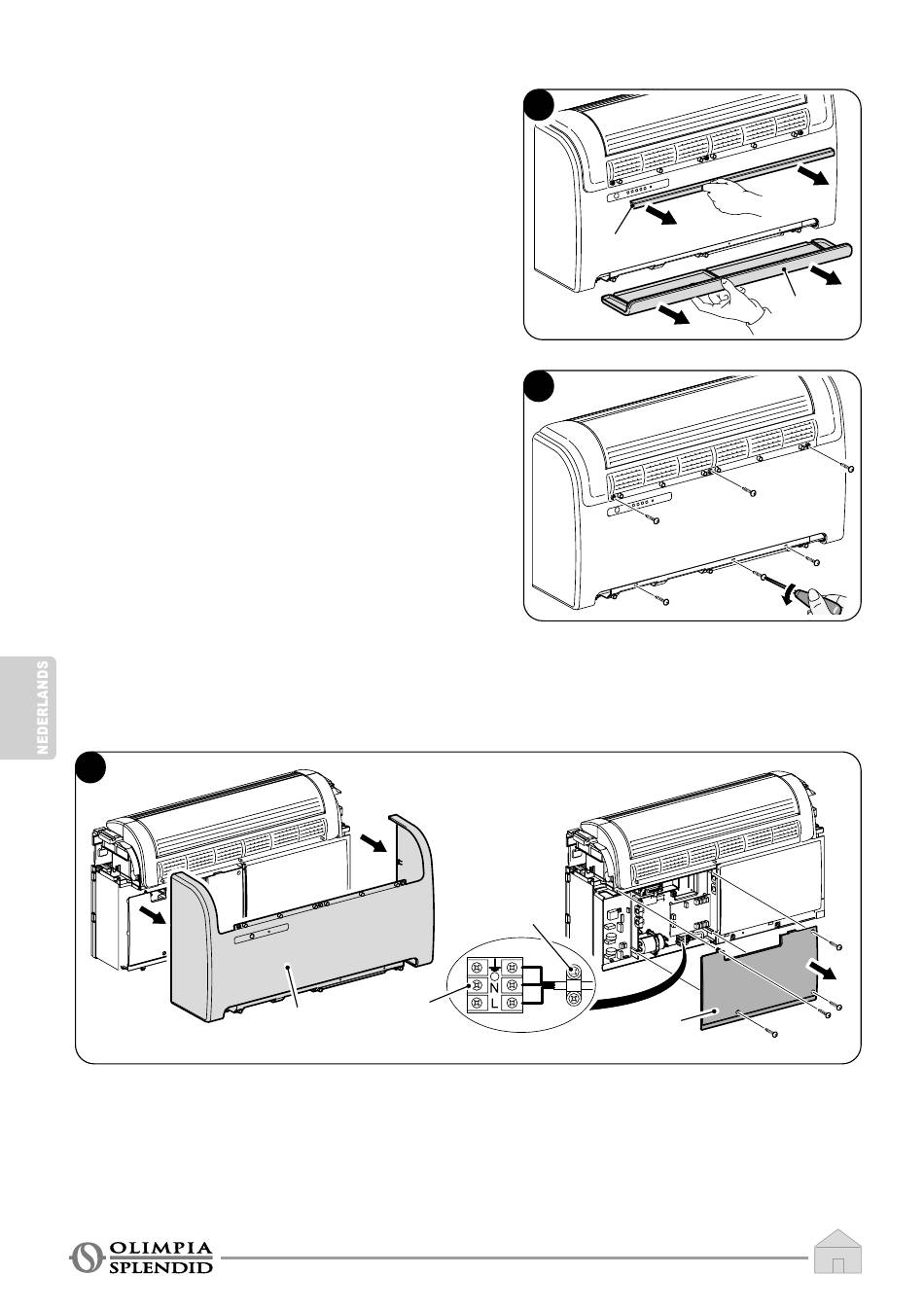 NEDERLANDS

N

L

OLIMPIA SPLENDID