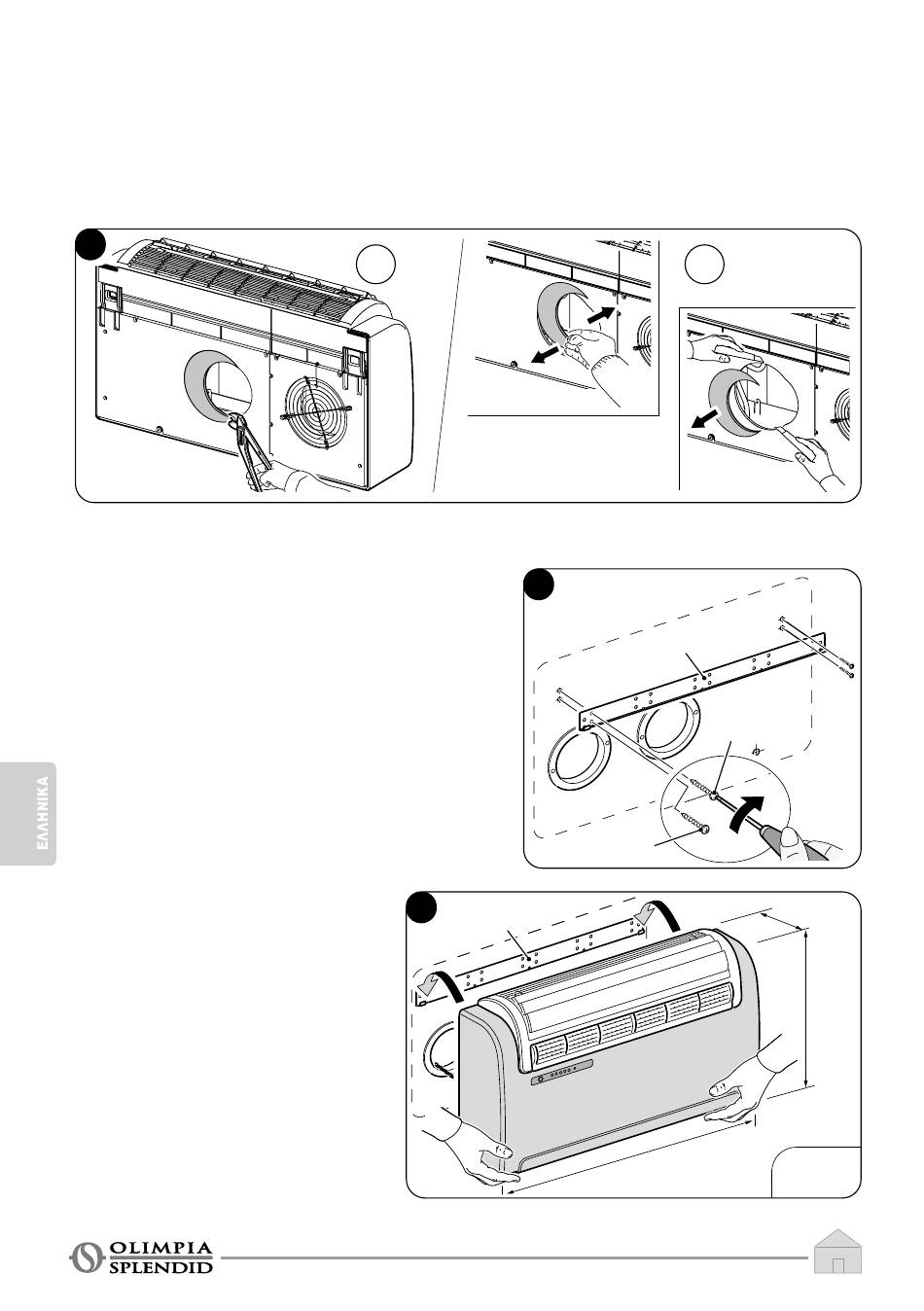 ΕΛΛΗΝΙΚΑ

OLIMPIA SPLENDID