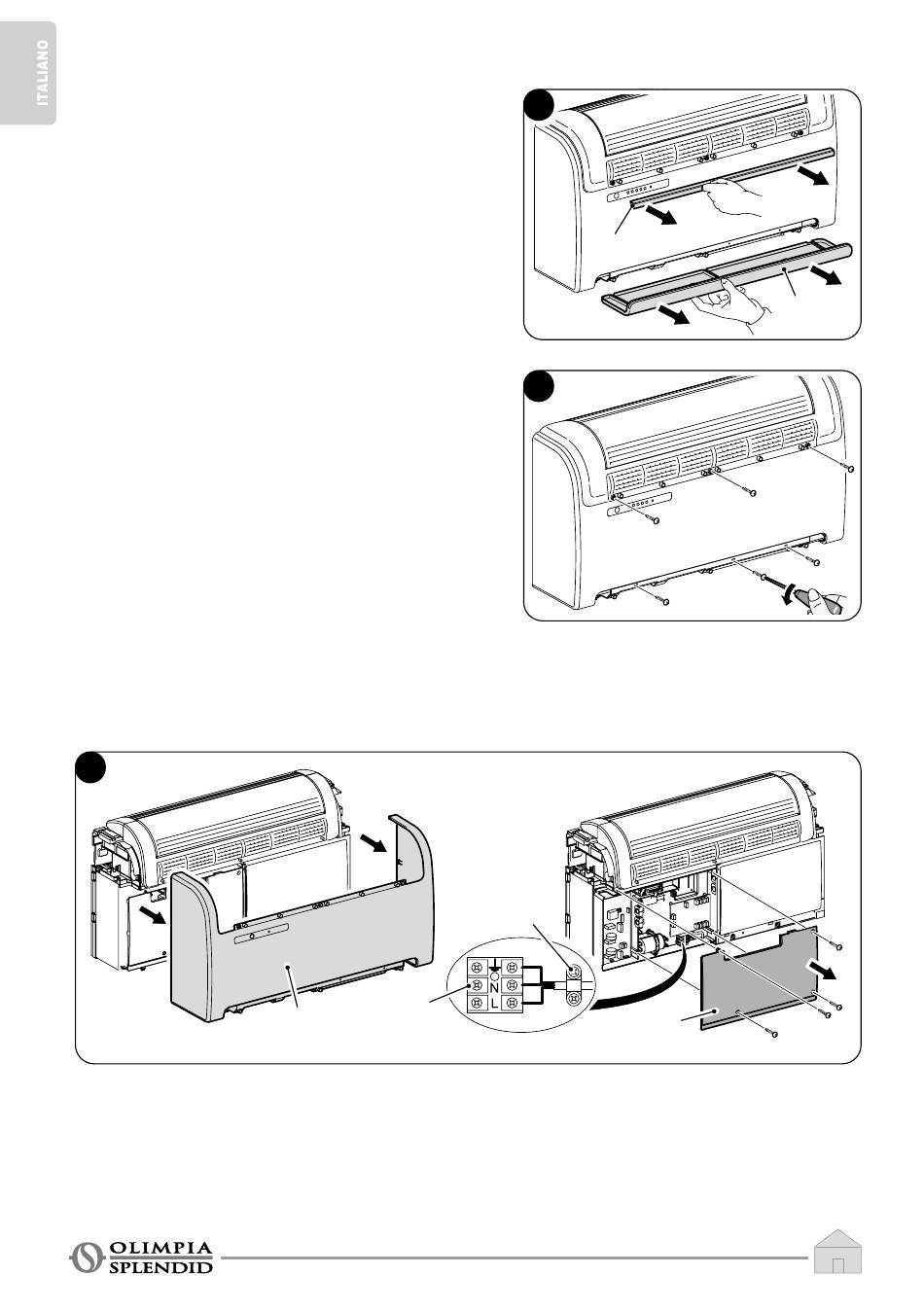 ITALIANO

N

L

OLIMPIA SPLENDID