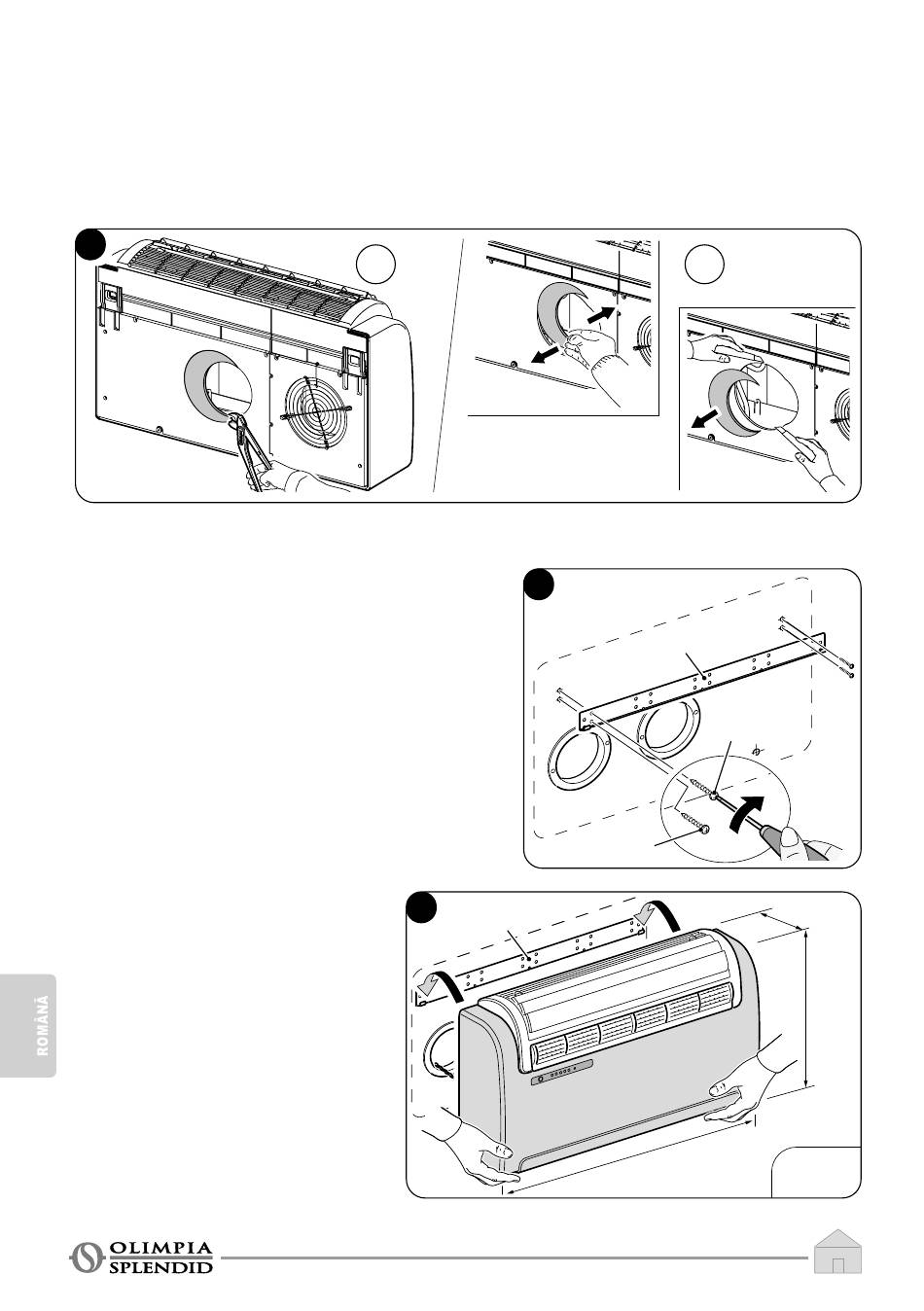 ROMÂNĂ

OLIMPIA SPLENDID