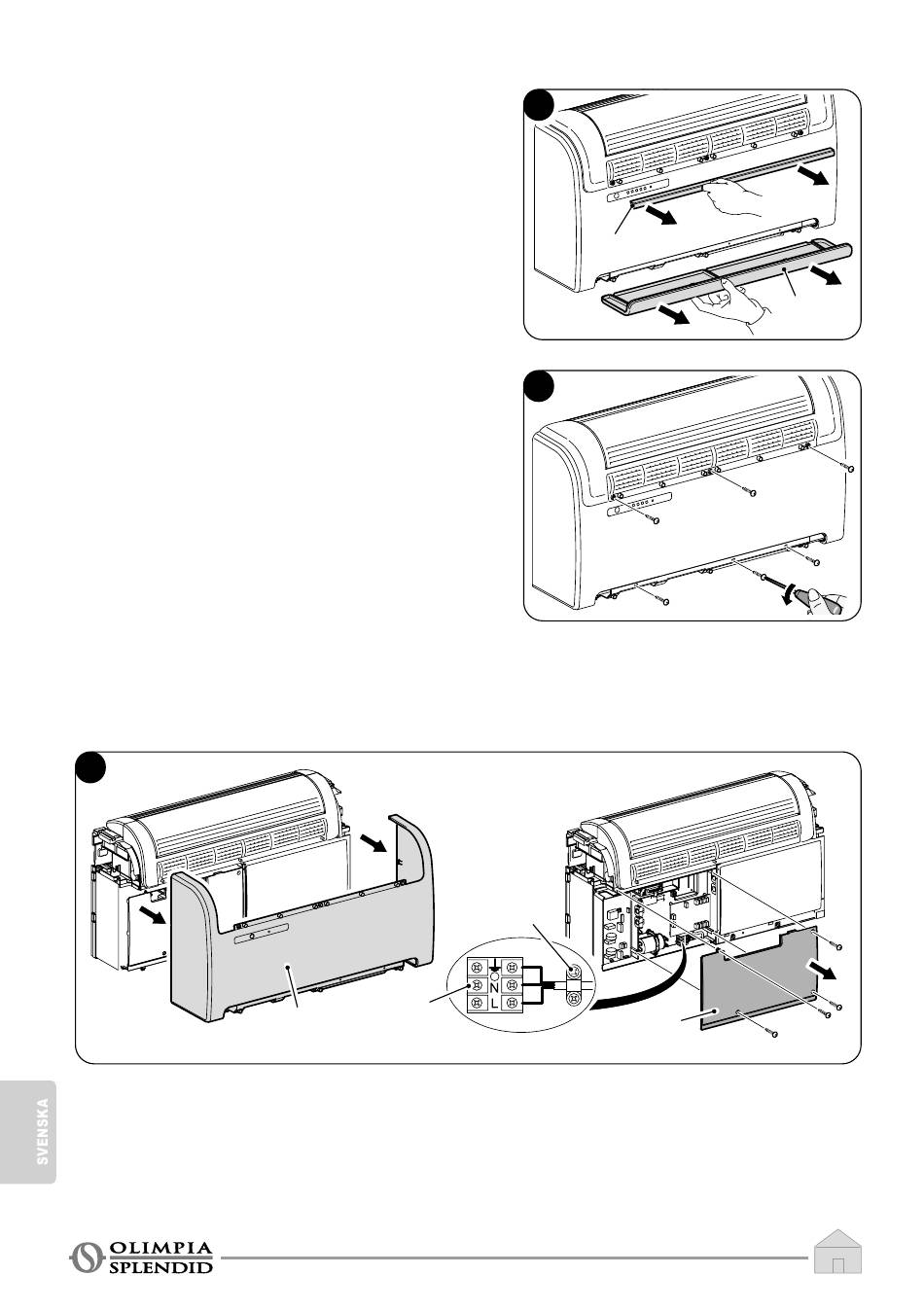 N
L

SVENSKA

OLIMPIA
SPLENDID