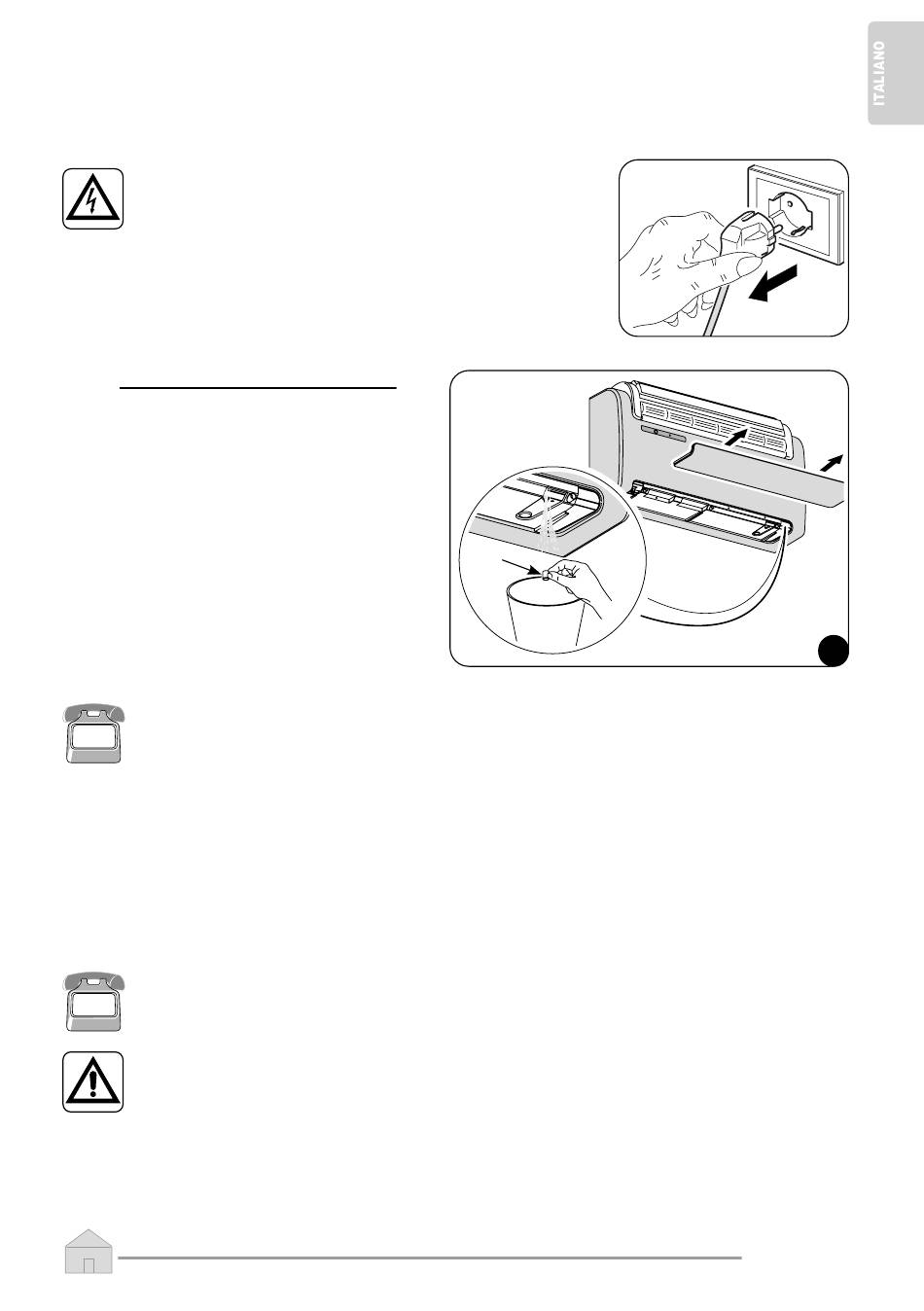 ITALIANO