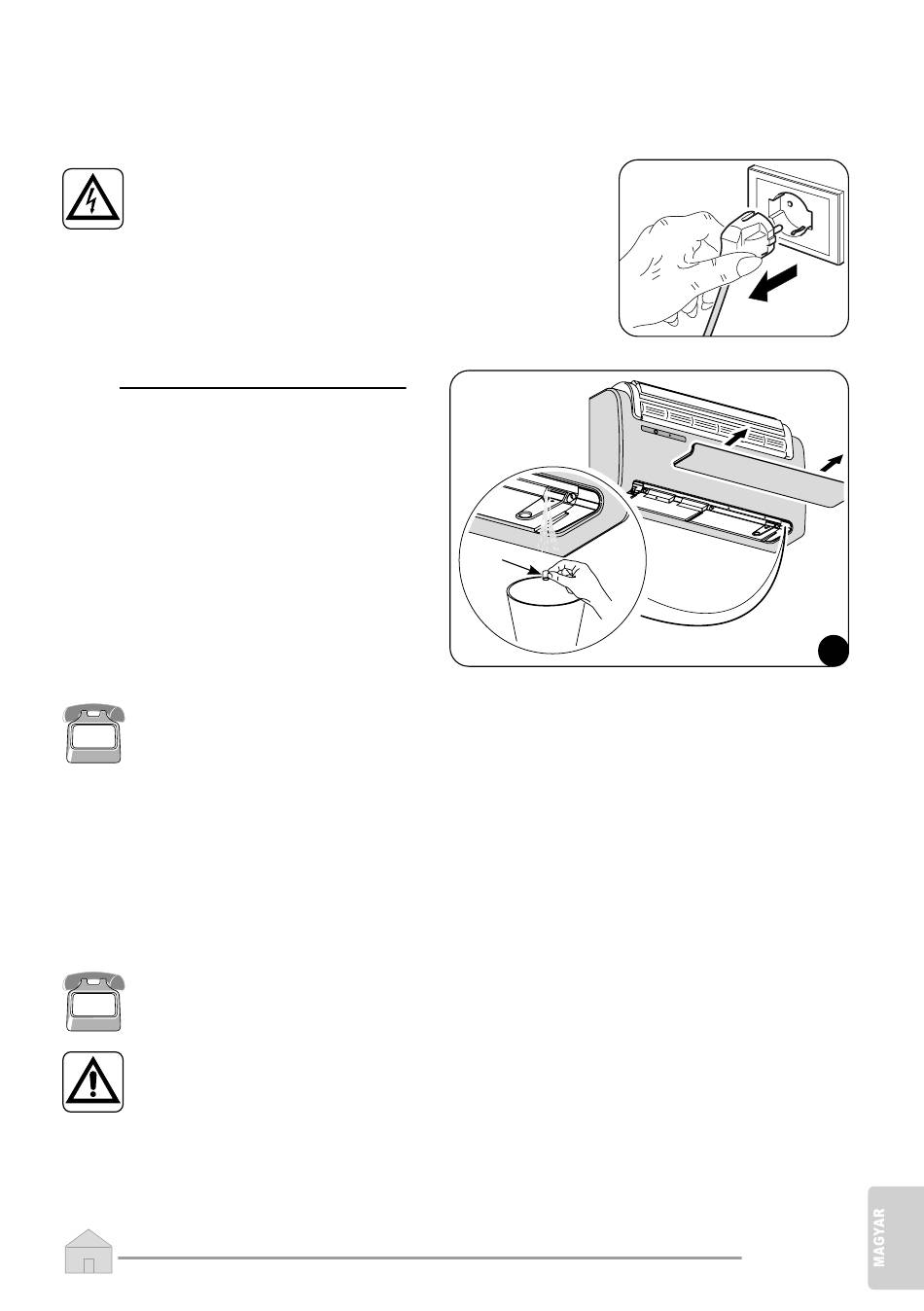 MAGYAR