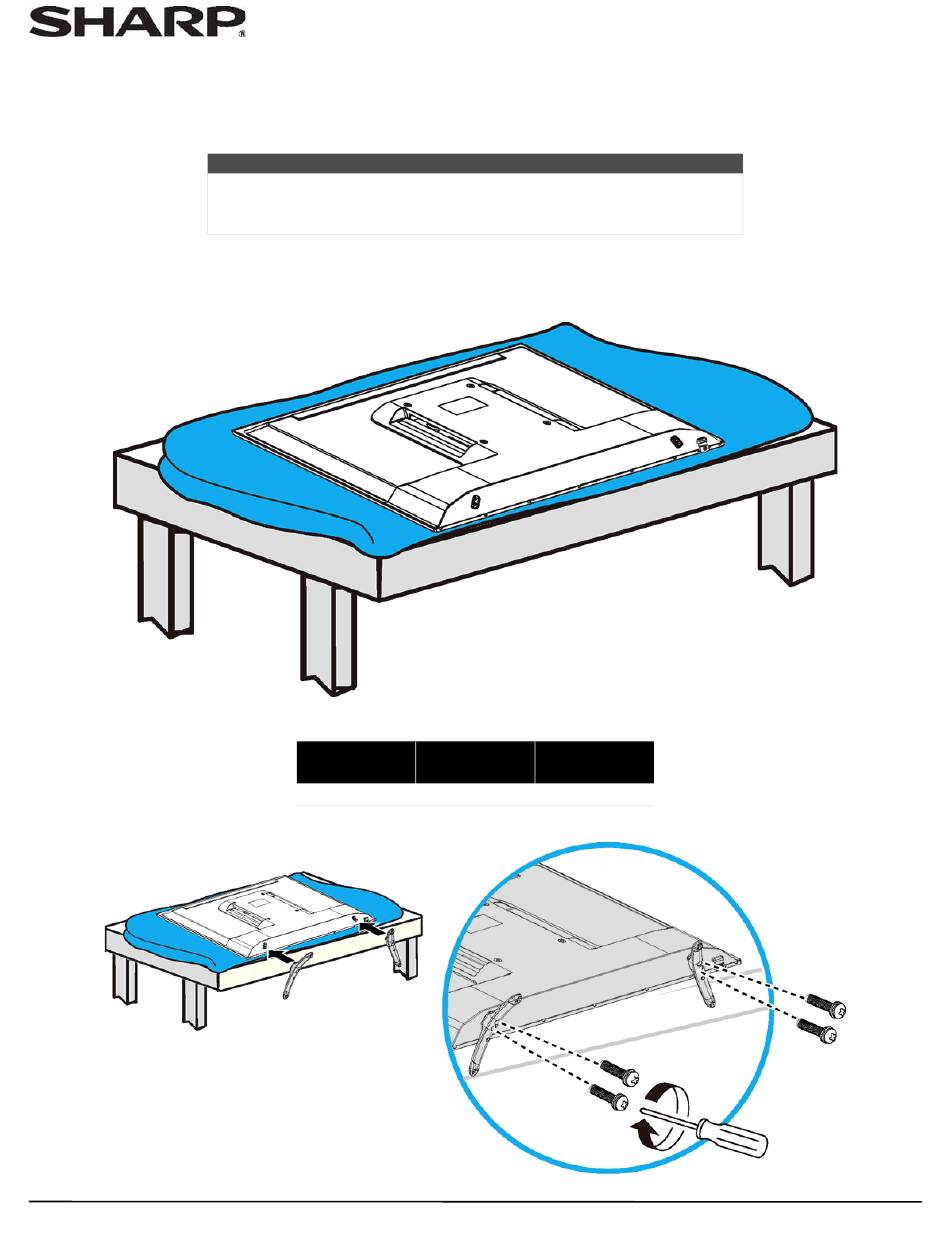 SHARP®