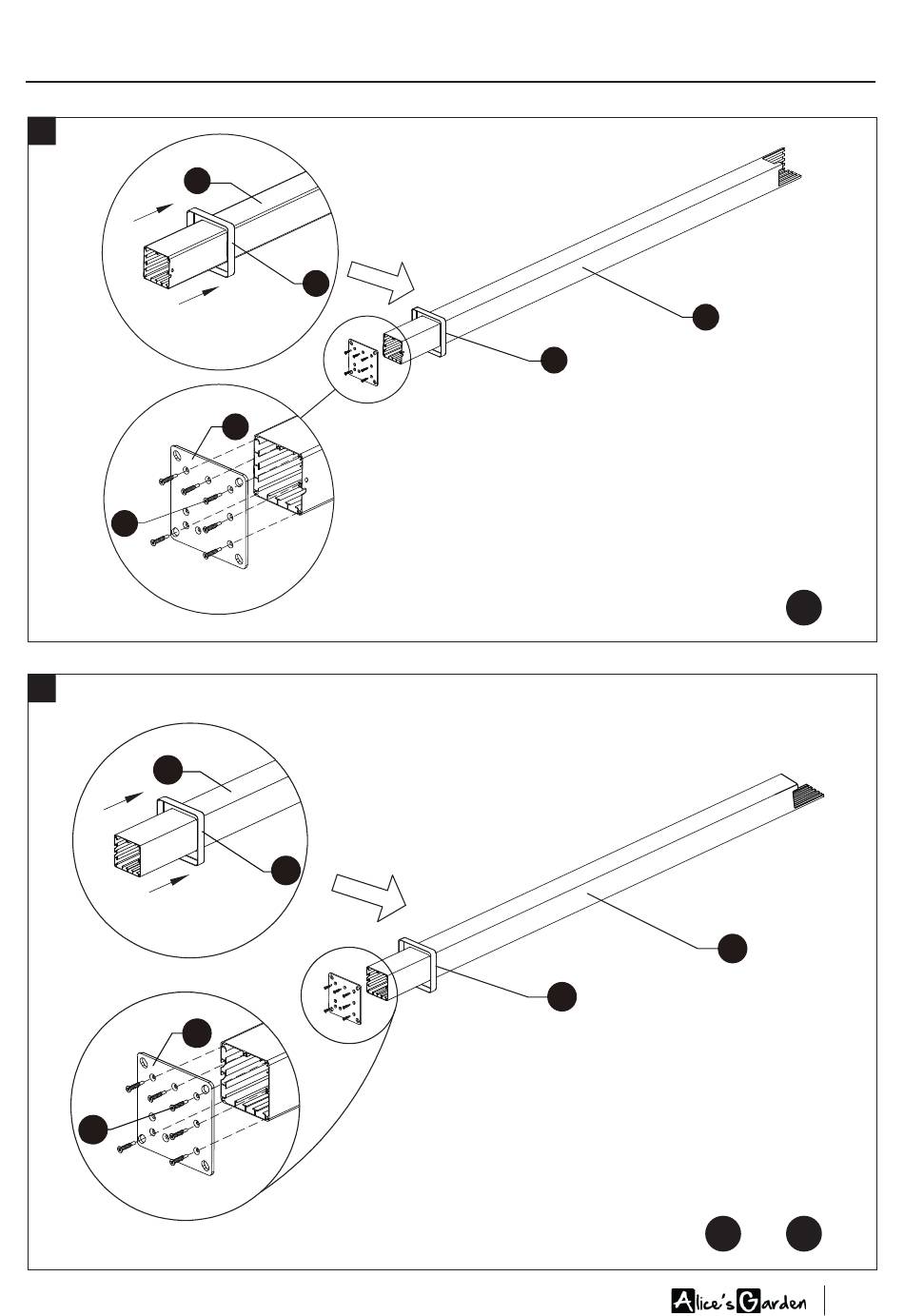 Alice's Garden