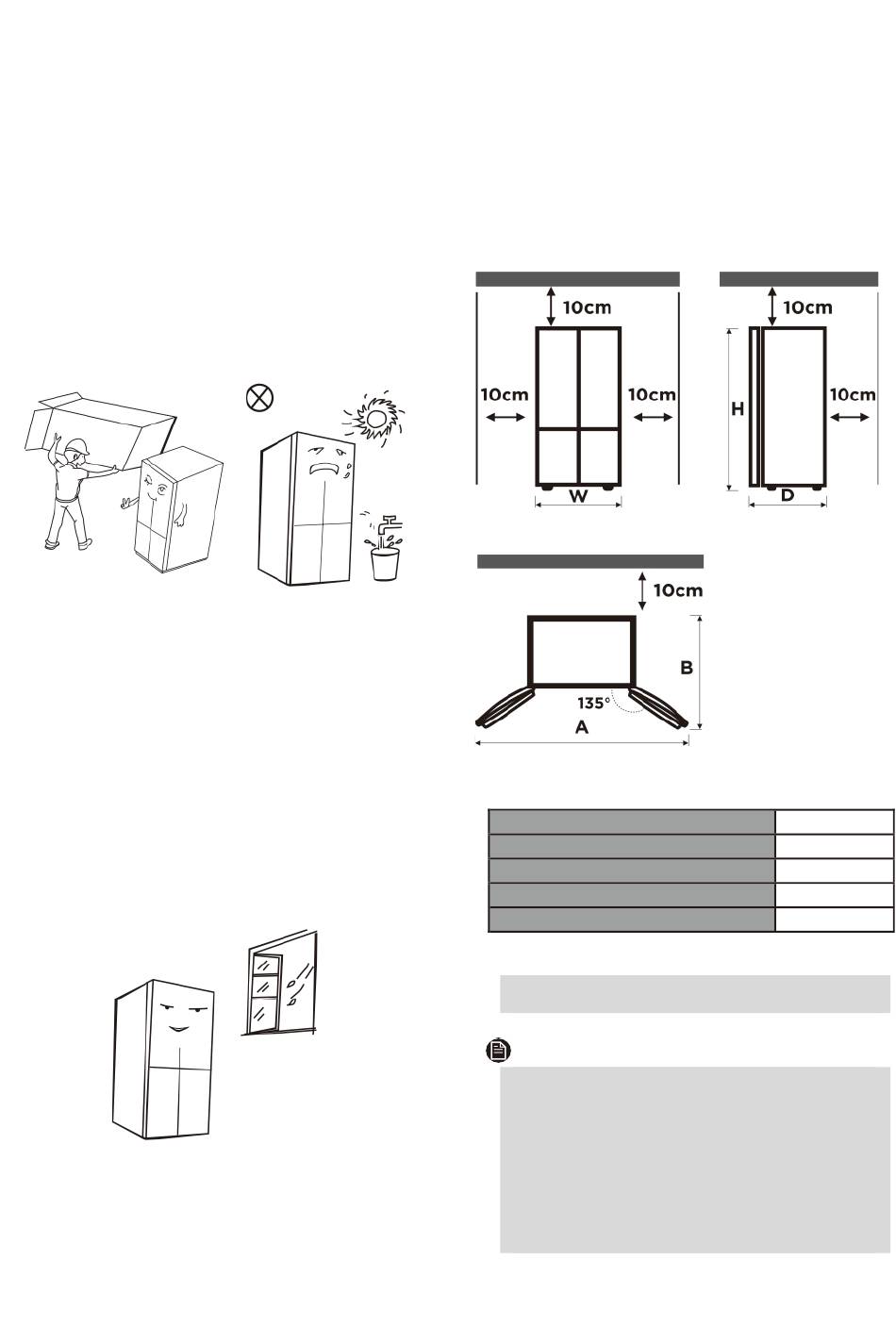 10cm

10cm

10cm

W

10cm

H

10cm

D

10cm

B

135°

A