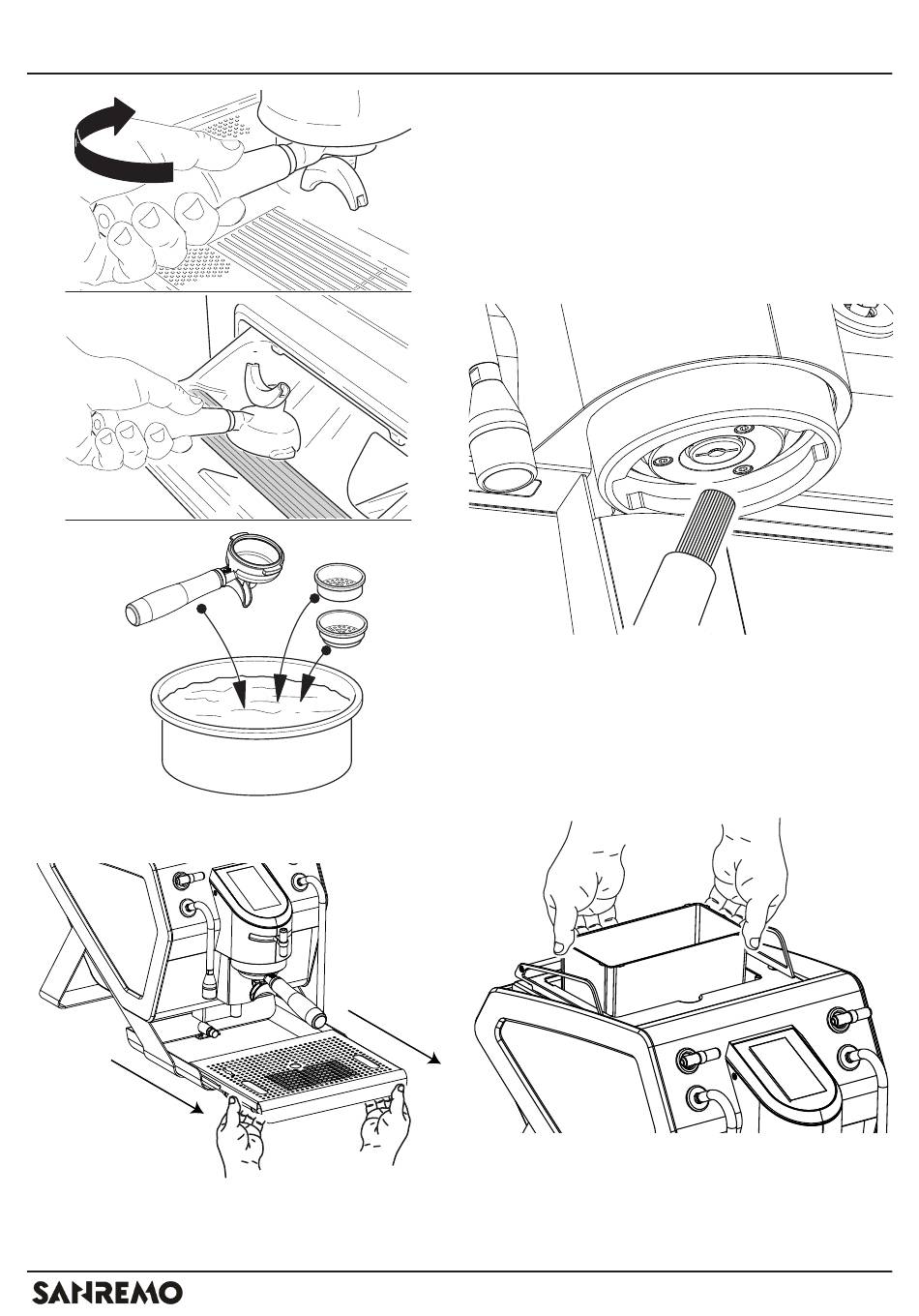 SANREMO