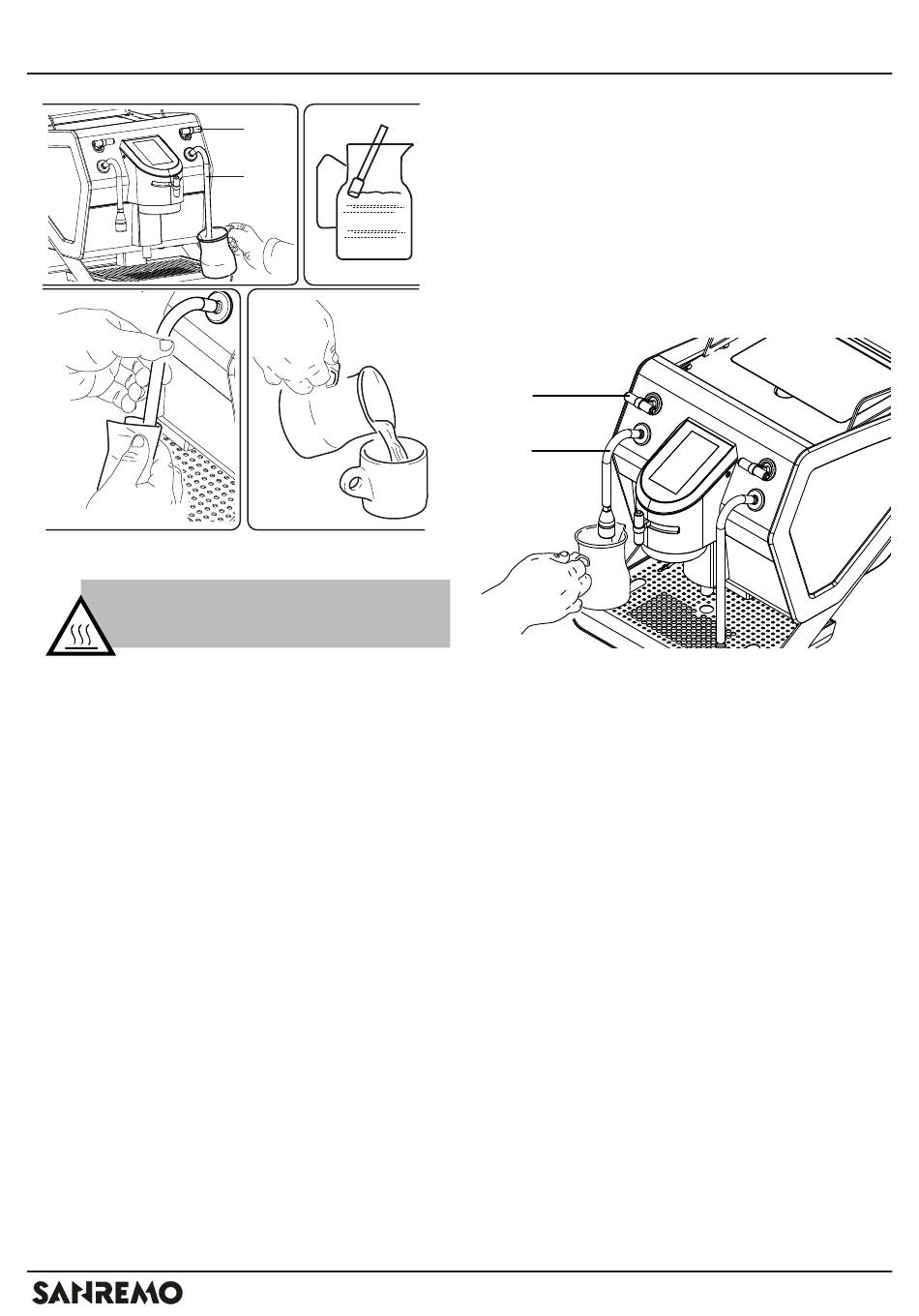 SANREMO