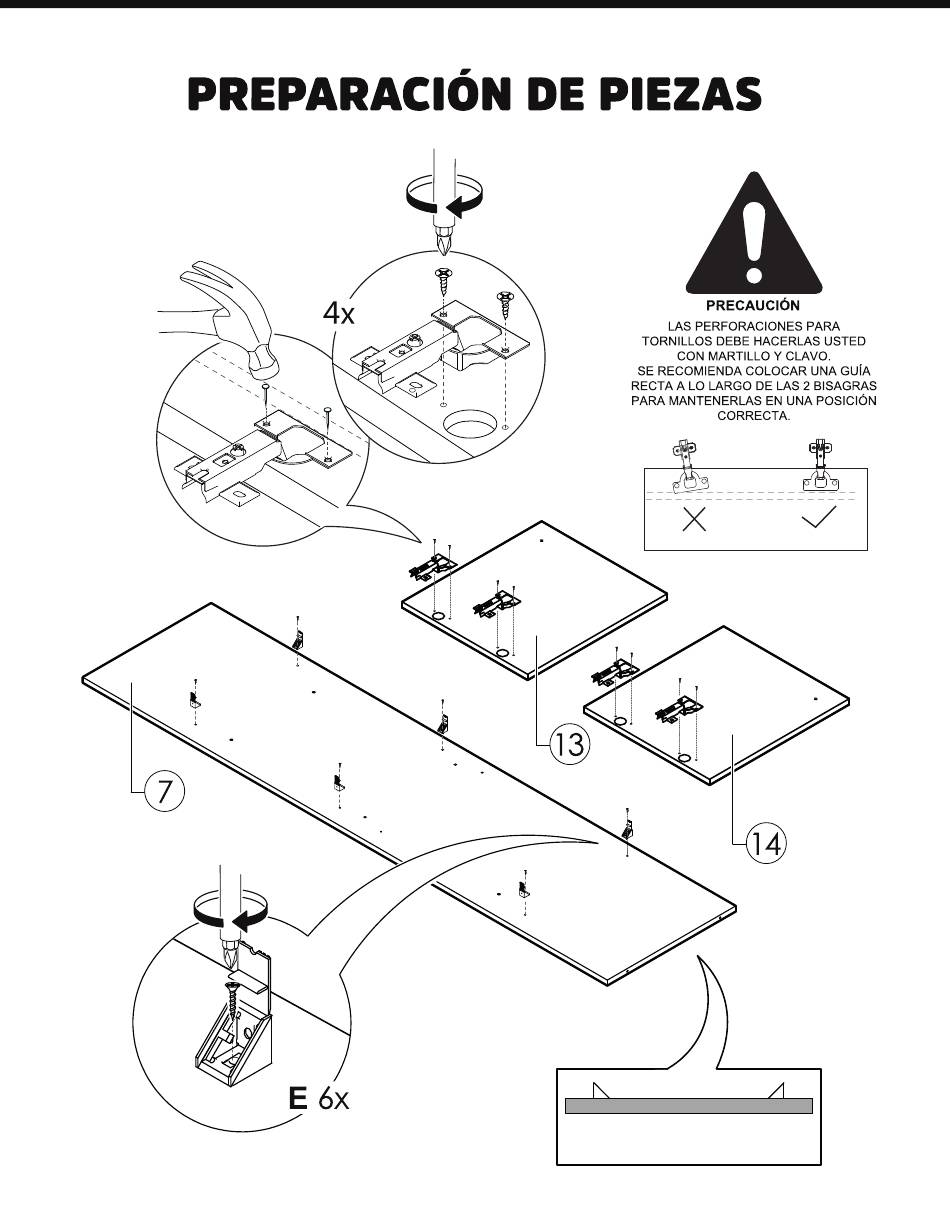 PREPARACIÓN DE PIEZAS

4x

PRECAUCIÓN
LAS PERFORACIONES PARA TORNILLOS DEBE HACERLAS USTED CON MARTILLO Y CLAVO.
SE RECOMIENDA COLOCAR UNA GUÍA RECTA A LO LARGO DE LAS 2 BISAGRAS PARA MANTENERLAS EN UNA POSICIÓN CORRECTA.

13

14

7

E 6x