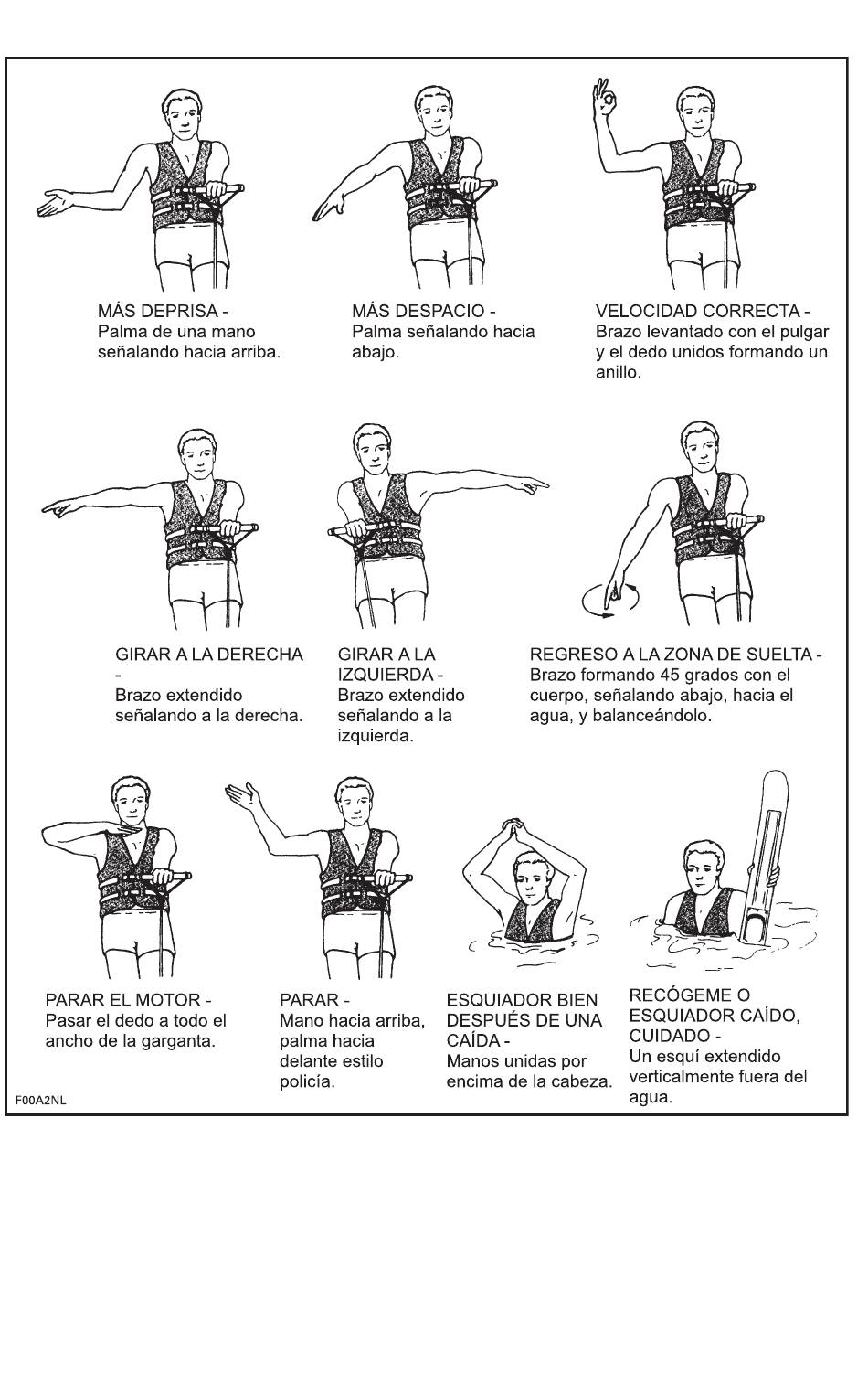 MÁS DEPRISA -
Palma de una mano señalando hacia arriba.

MÁS DESPACIO -
Palma señalando hacia abajo.

VELOCIDAD CORRECTA -
Brazo levantado con el pulgar y el dedo unidos formando un anillo.

GIRAR A LA DERECHA
-
Brazo extendido señalando a la derecha.

GIRAR A LA IZQUIERDA -
Brazo extendido señalando a la izquierda.

REGRESO A LA ZONA DE SUELTA -
Brazo formando 45 grados con el cuerpo, señalando abajo, hacia el agua, y balanceándolo.

PARAR EL MOTOR -
Pasar el dedo a todo el ancho de la garganta.

PARAR -
Mano hacia arriba, palma hacia delante estilo policía.

ESQUIADOR BIEN DESPUÉS DE UNA CAÍDA -
Manos unidas por encima de la cabeza.

RECÓGEME O ESQUIADOR CAÍDO, CUIDADO -
Un esquí extendido verticalmente fuera del agua.

F00A2NL