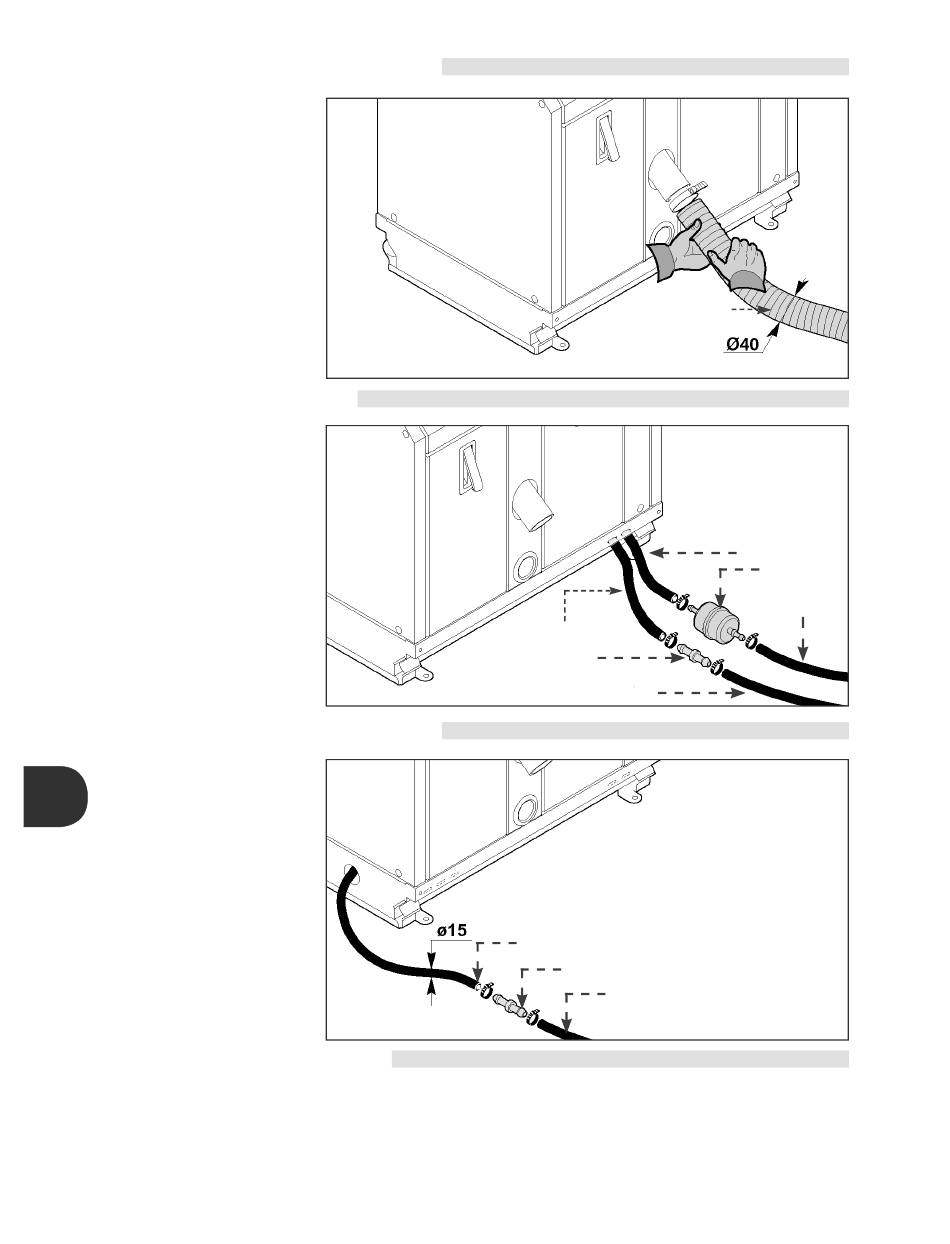 Ø40

ø15