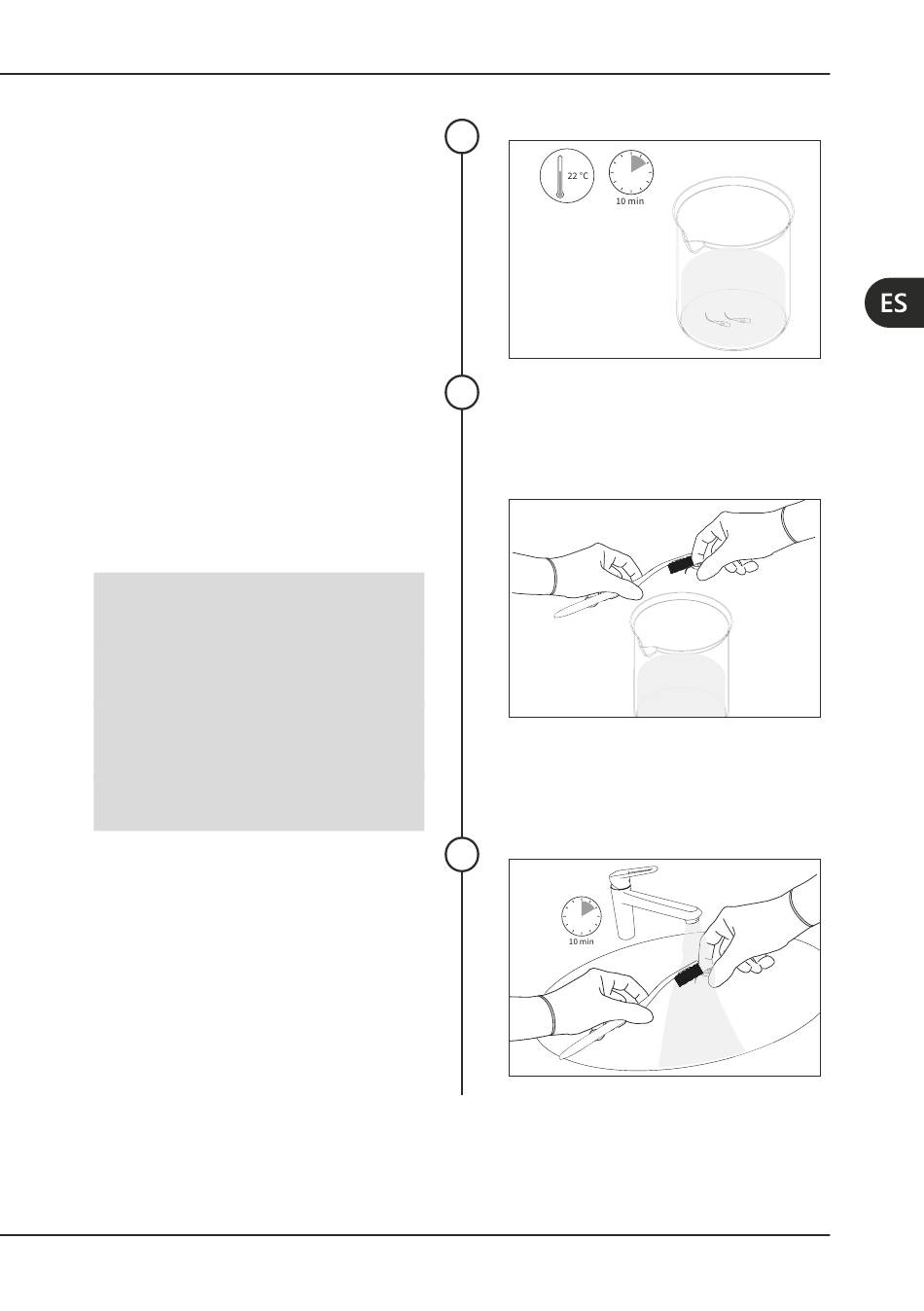 22 °C

10 min

ES

10 min