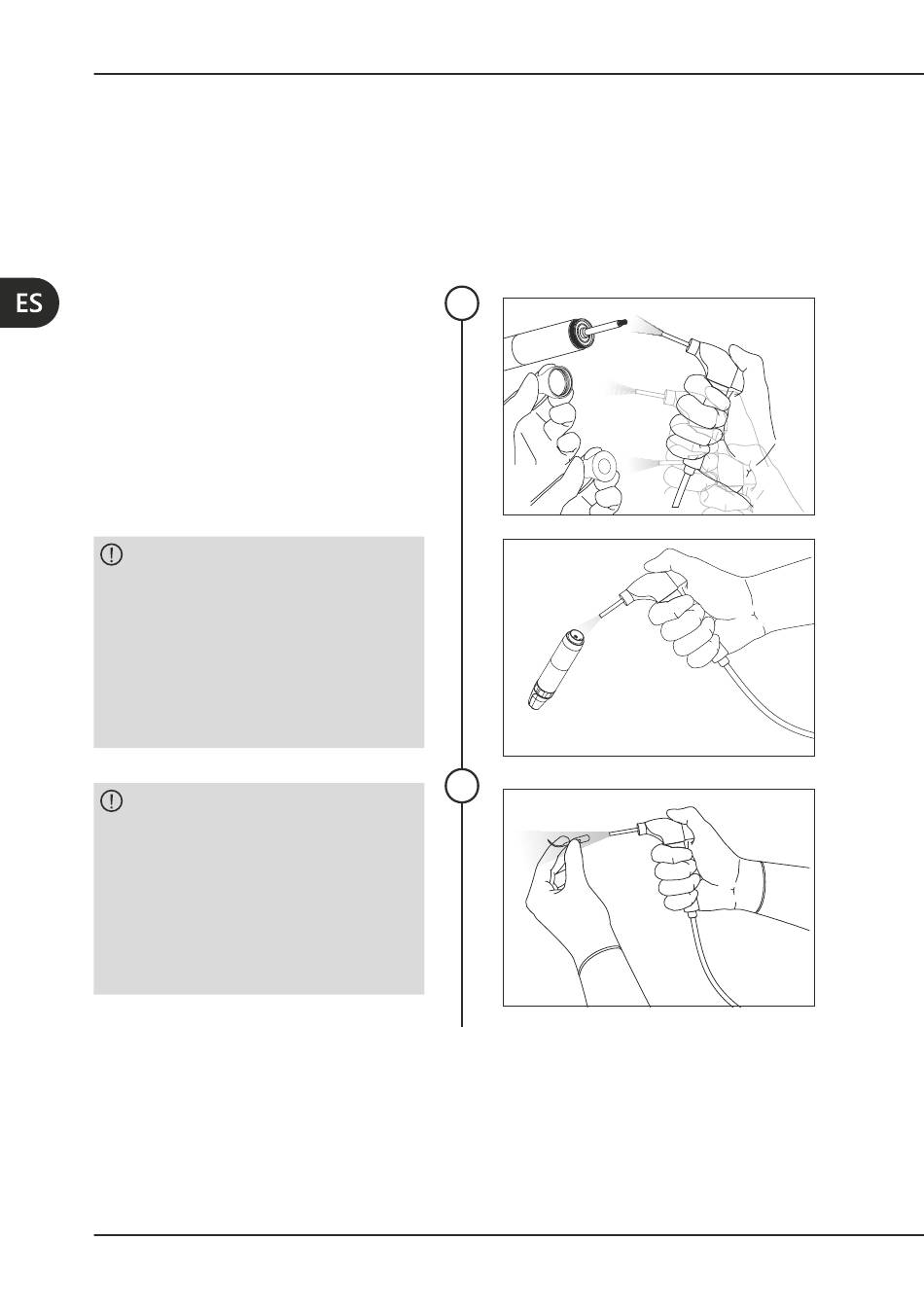 ES