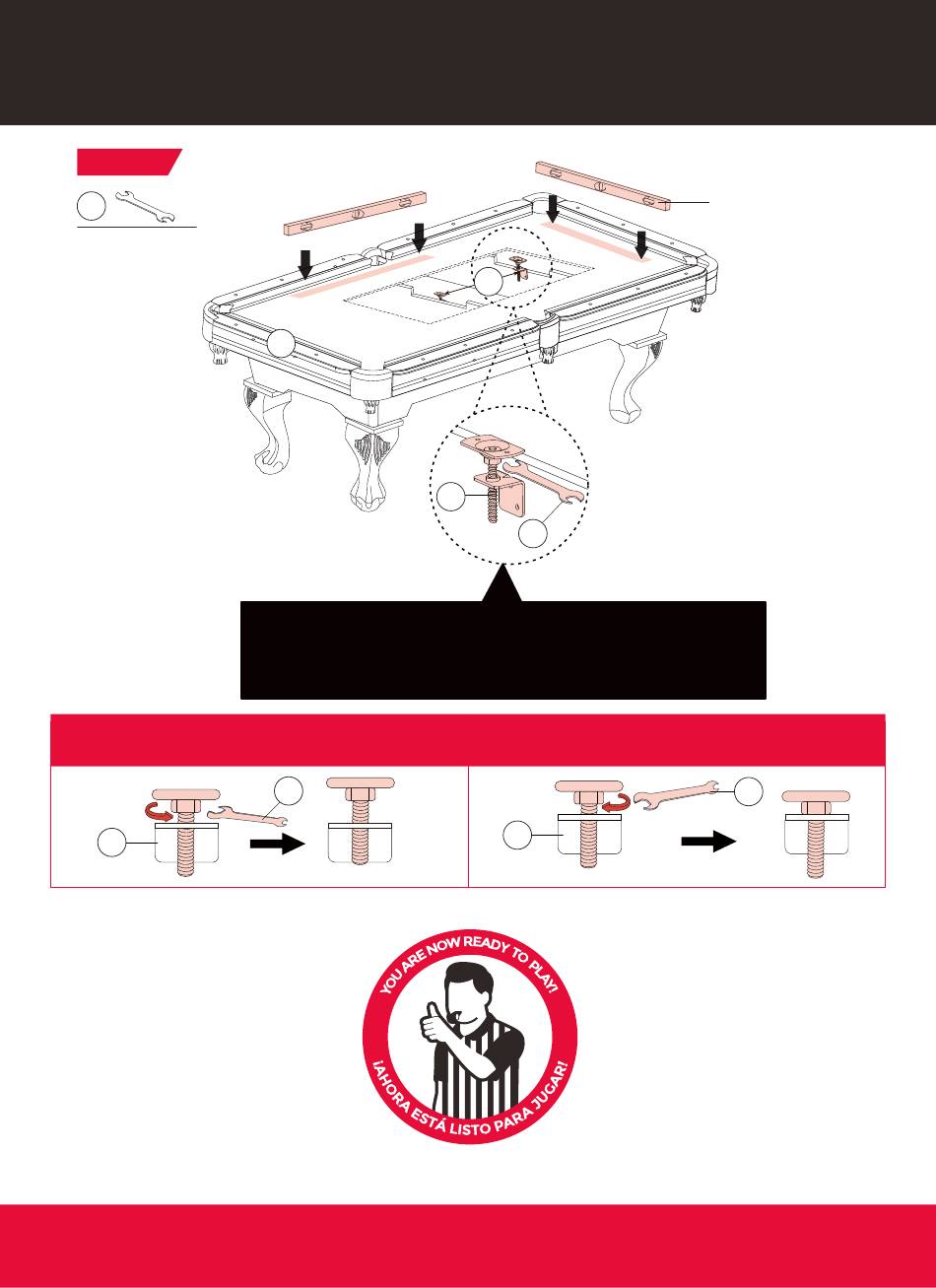 YOU ARE NOW READY TO PLAY!

¡AHORA ESTÁ LISTO PARA JUGAR!