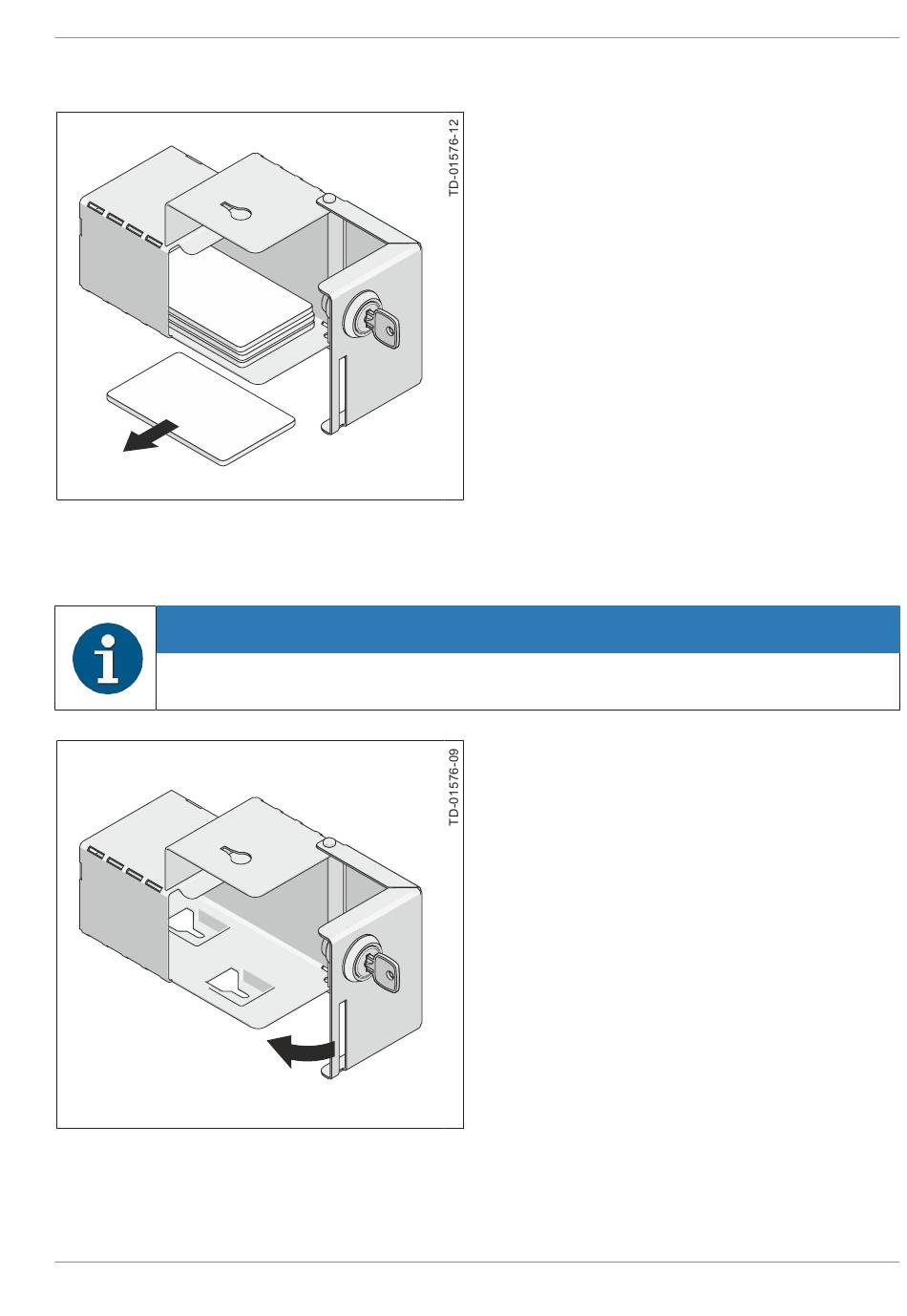 TD-01576-12

TD-01576-09