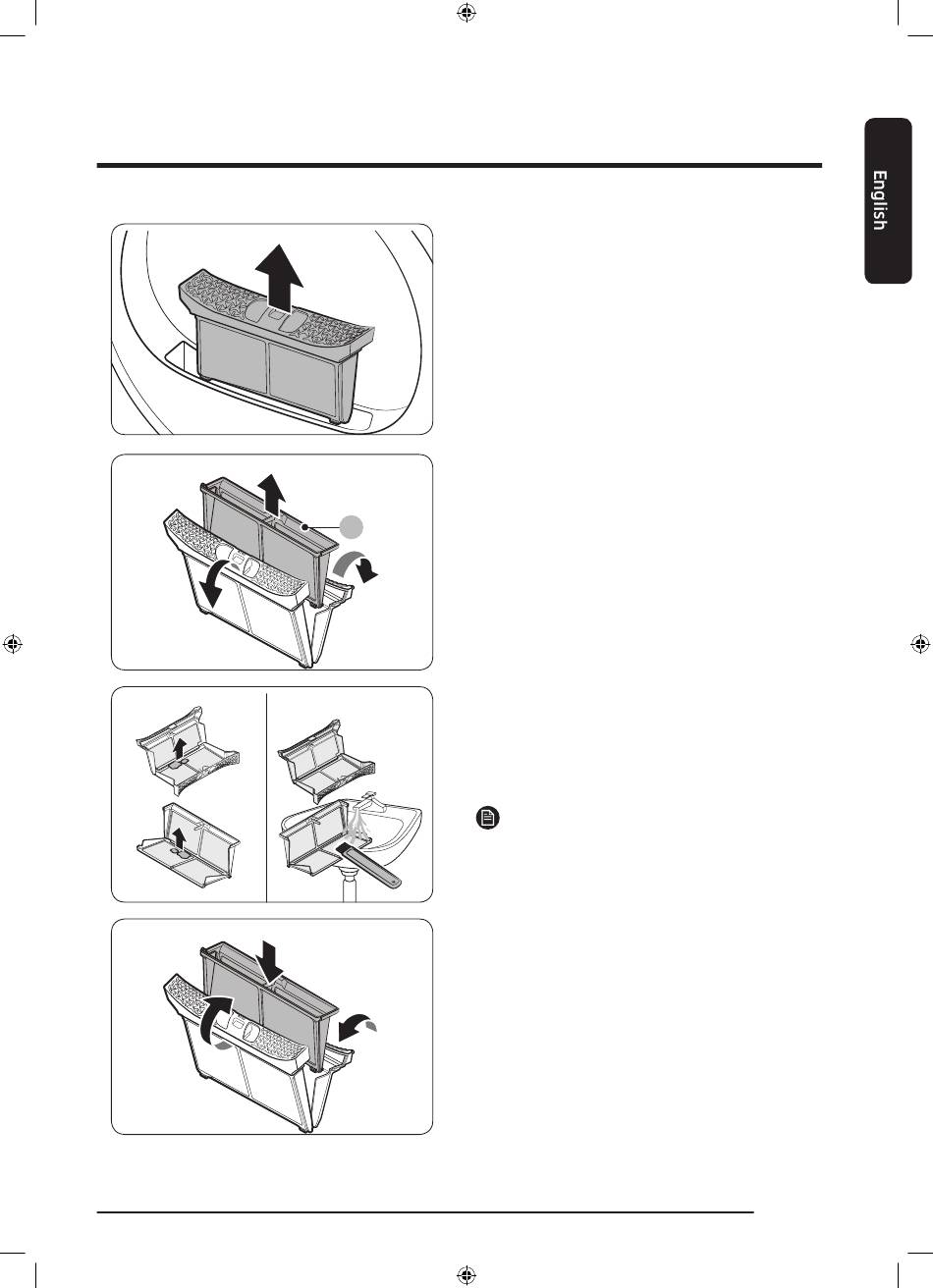 English