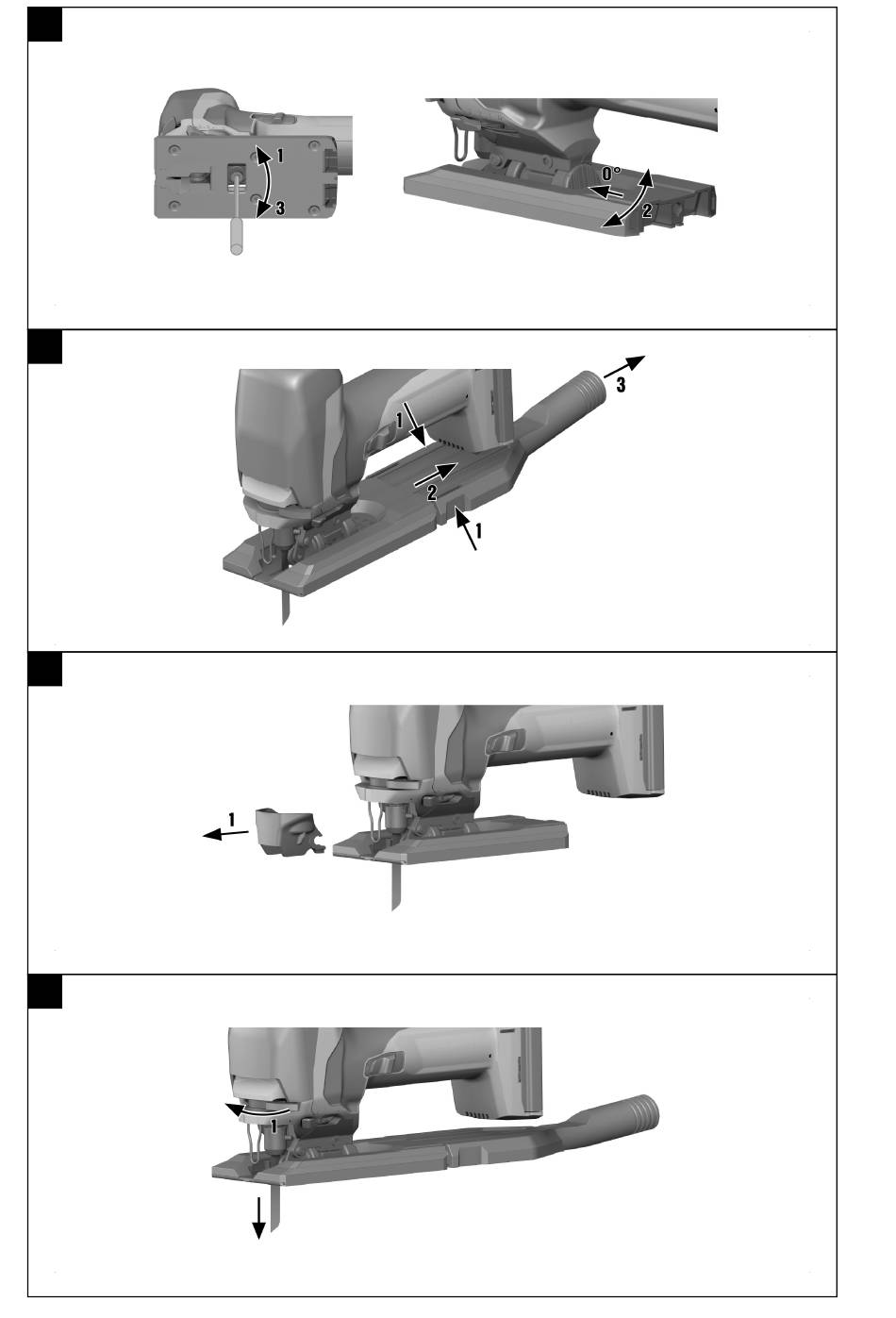 1
3
0°
2

1
2
1
3

1

1