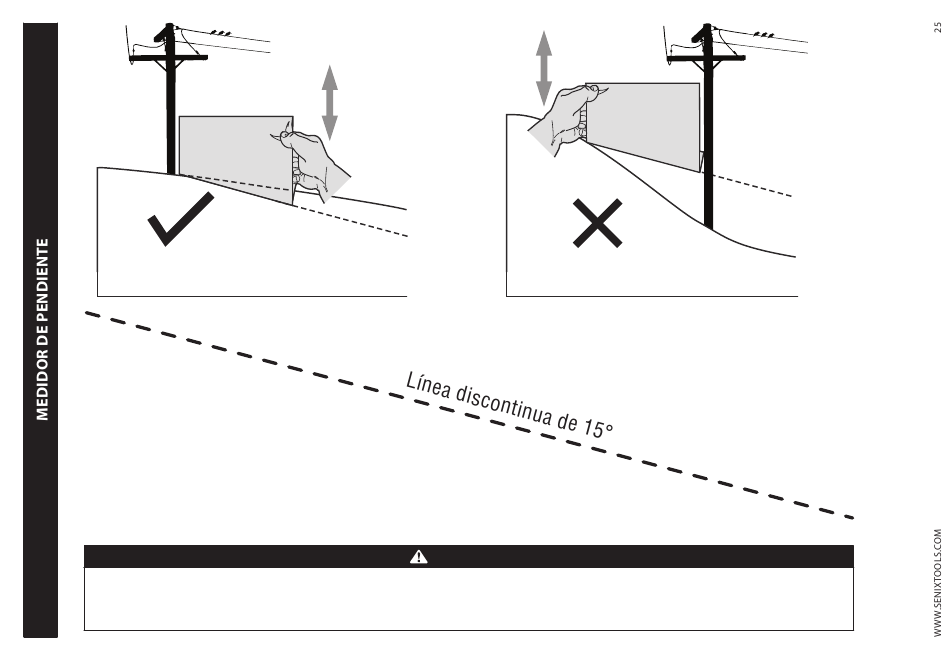 MEDIDOR DE PENDIENTE

Línea discontinua de 15°

25

WWW.SENIXTOOLS.COM