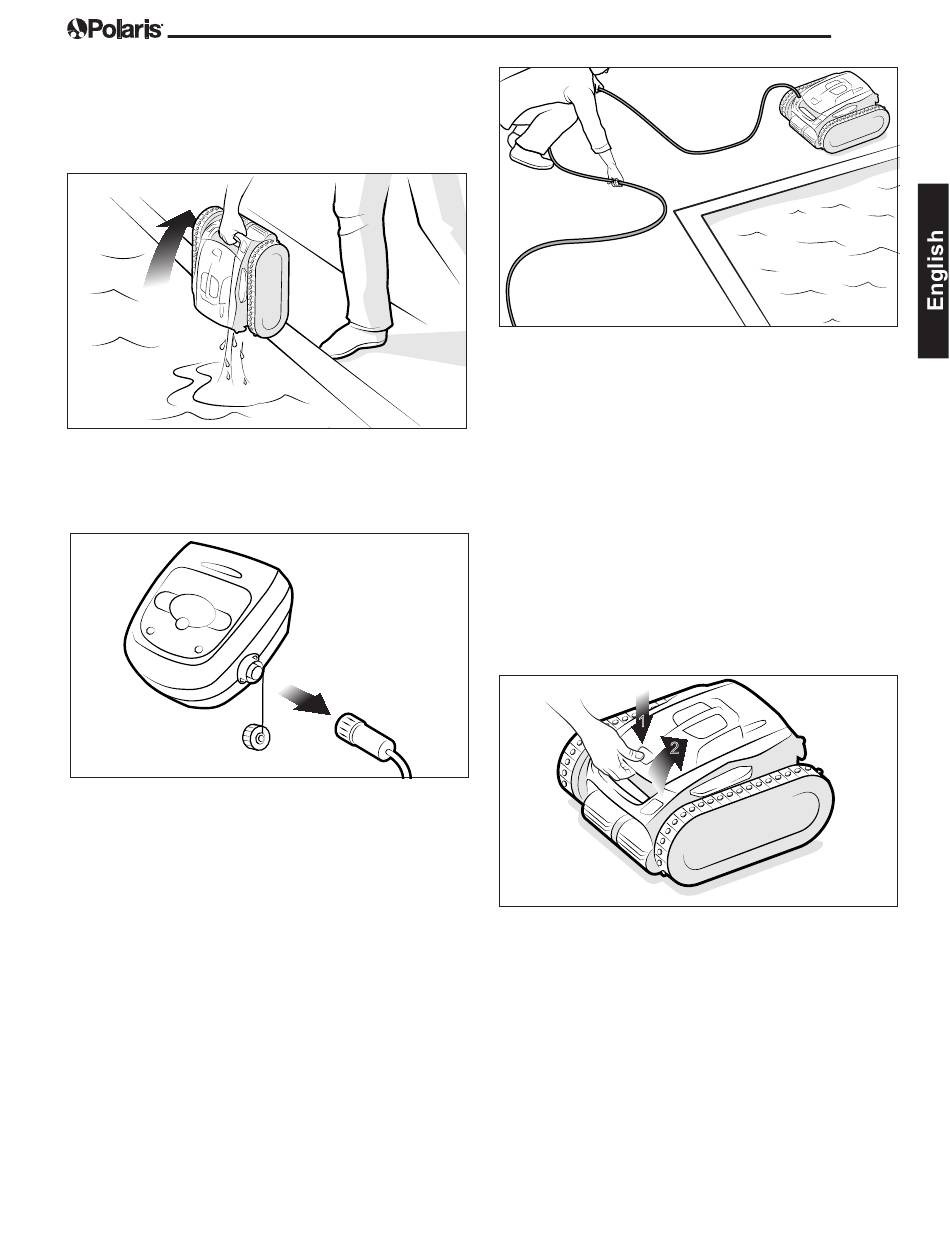 Polaris

English

1

2