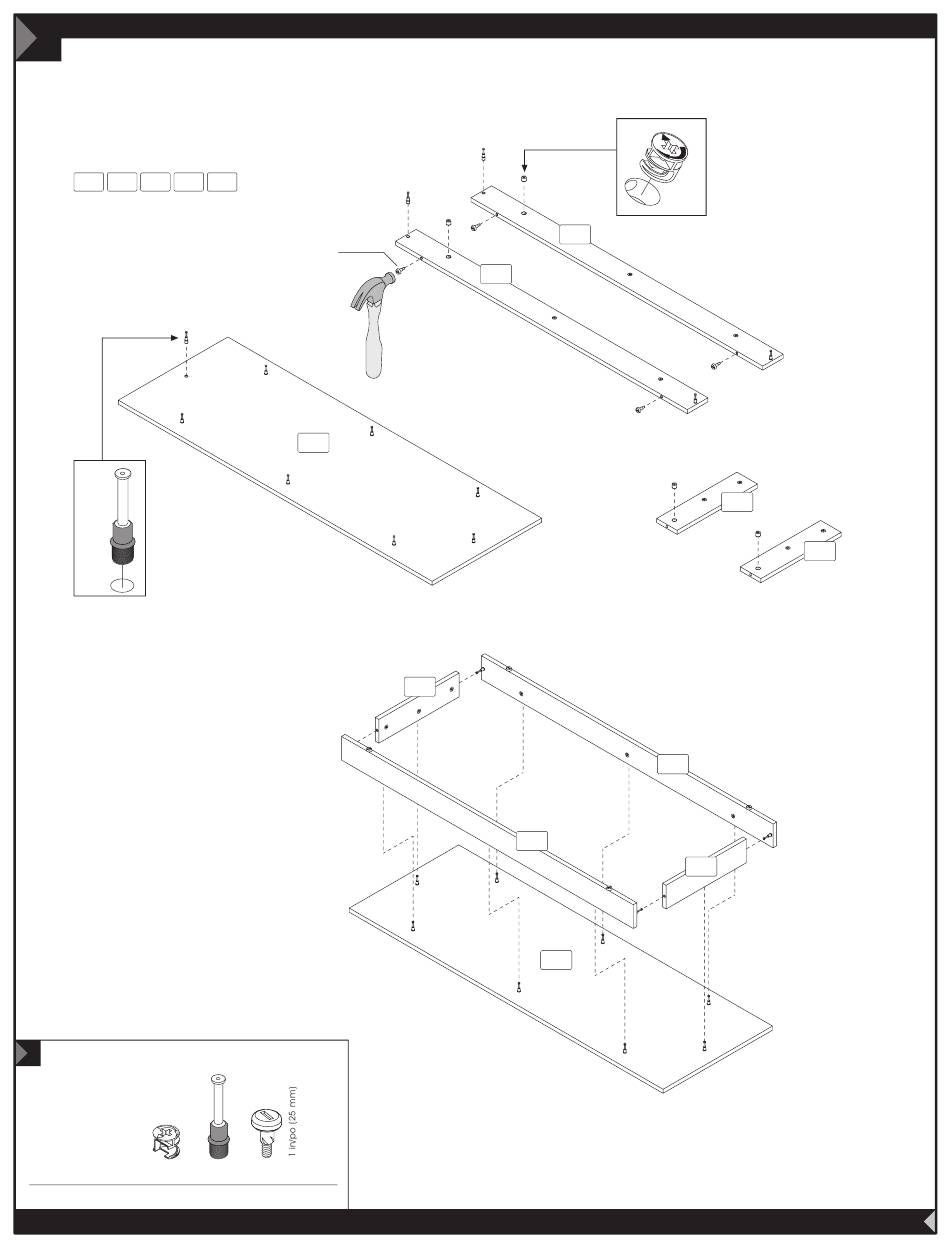 1 in/po (25 mm)