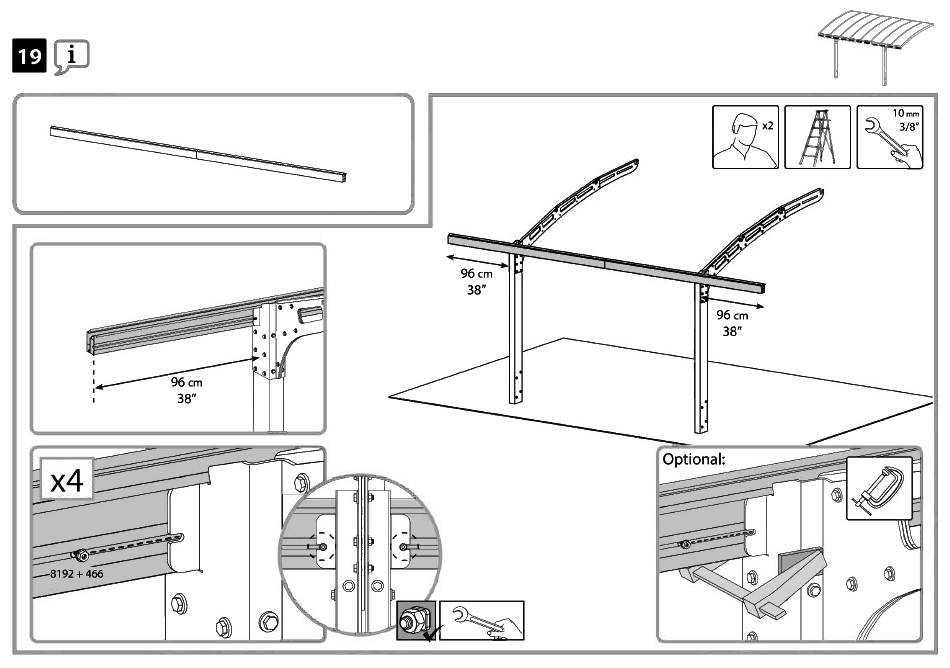 19 i

x2

10 mm
3/8"

96 cm
38"

96 cm
38"

96 cm
38"

x4

8192 + 466

Optional: