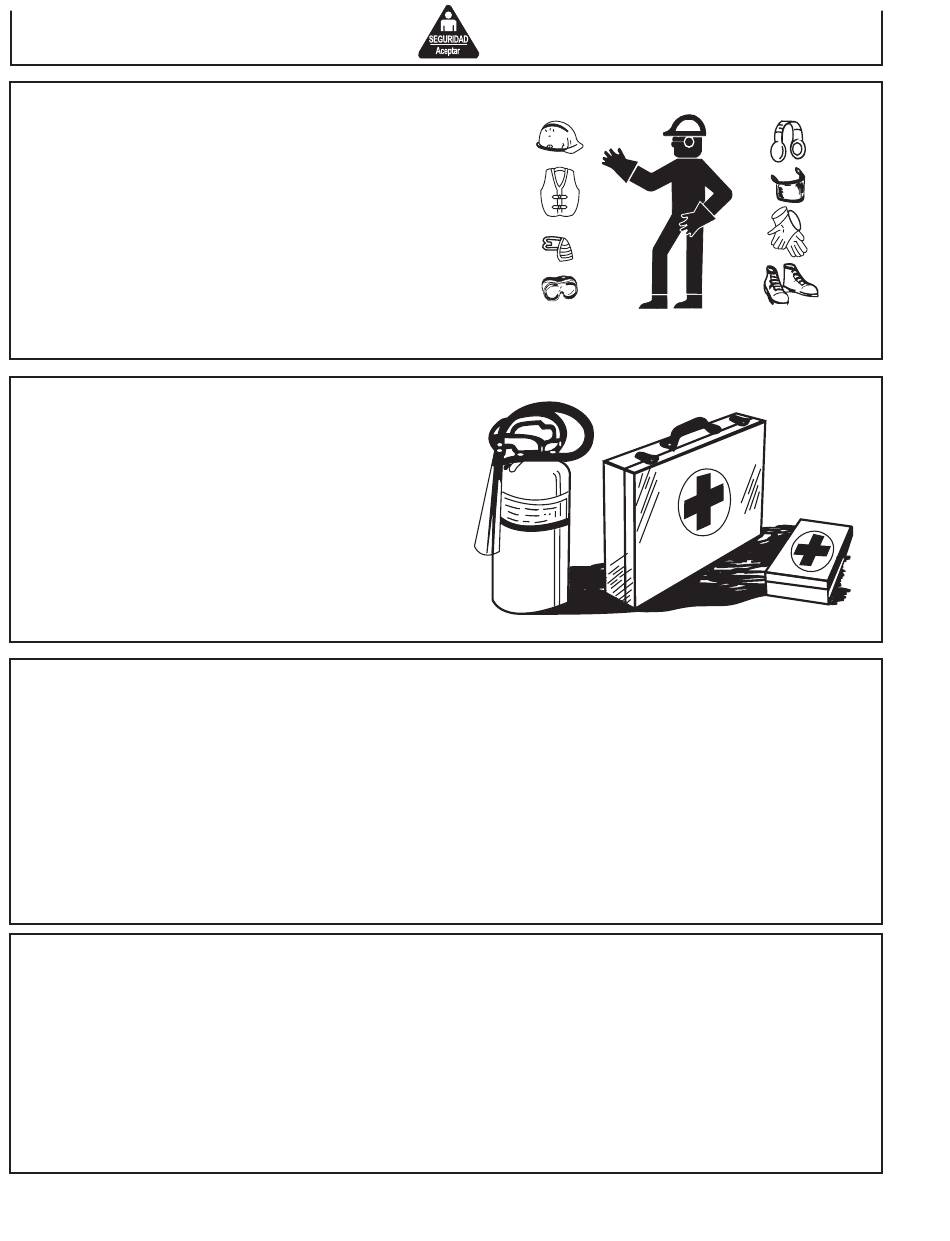 SEGURIDAD
Aceptar