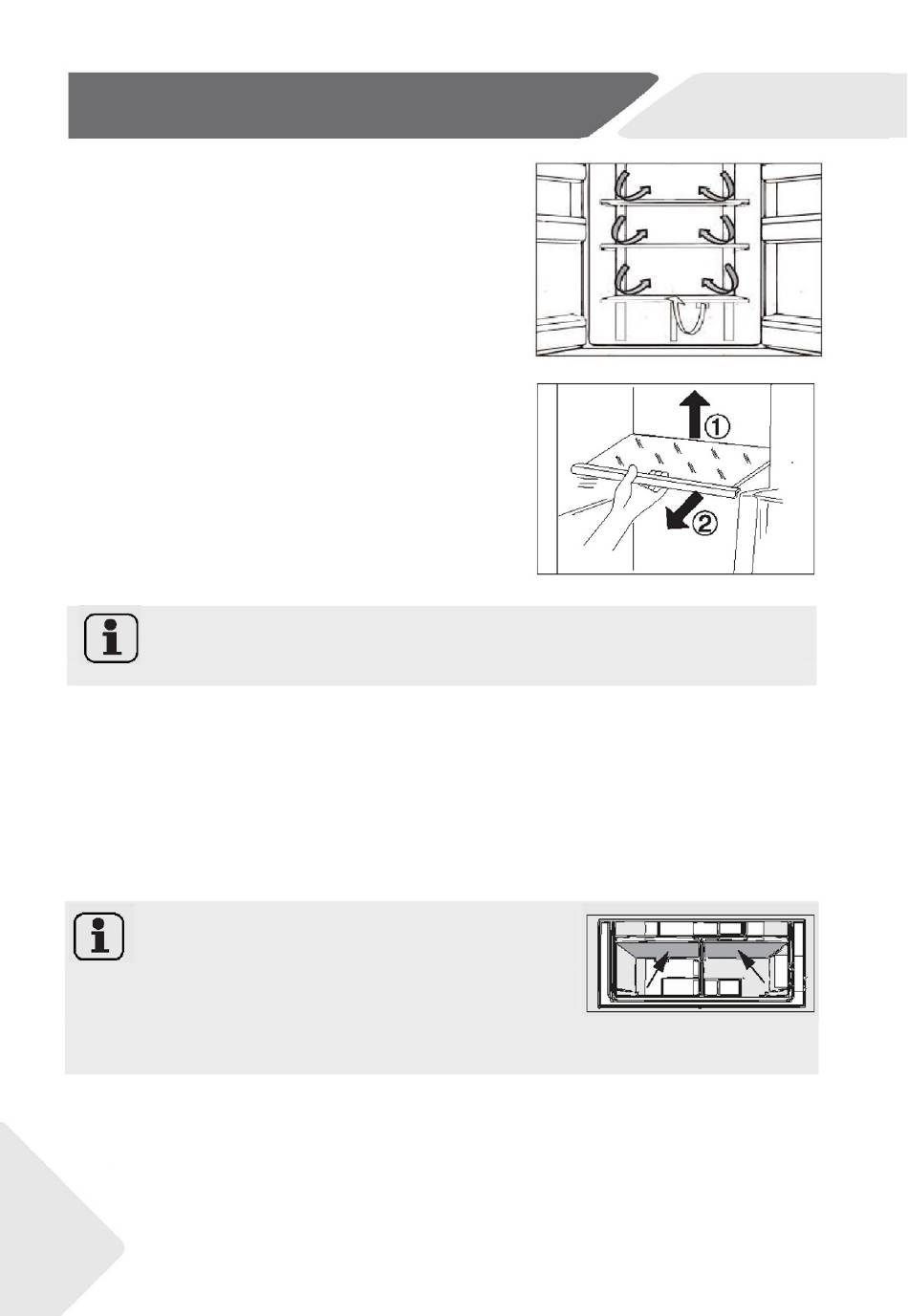 ①

②