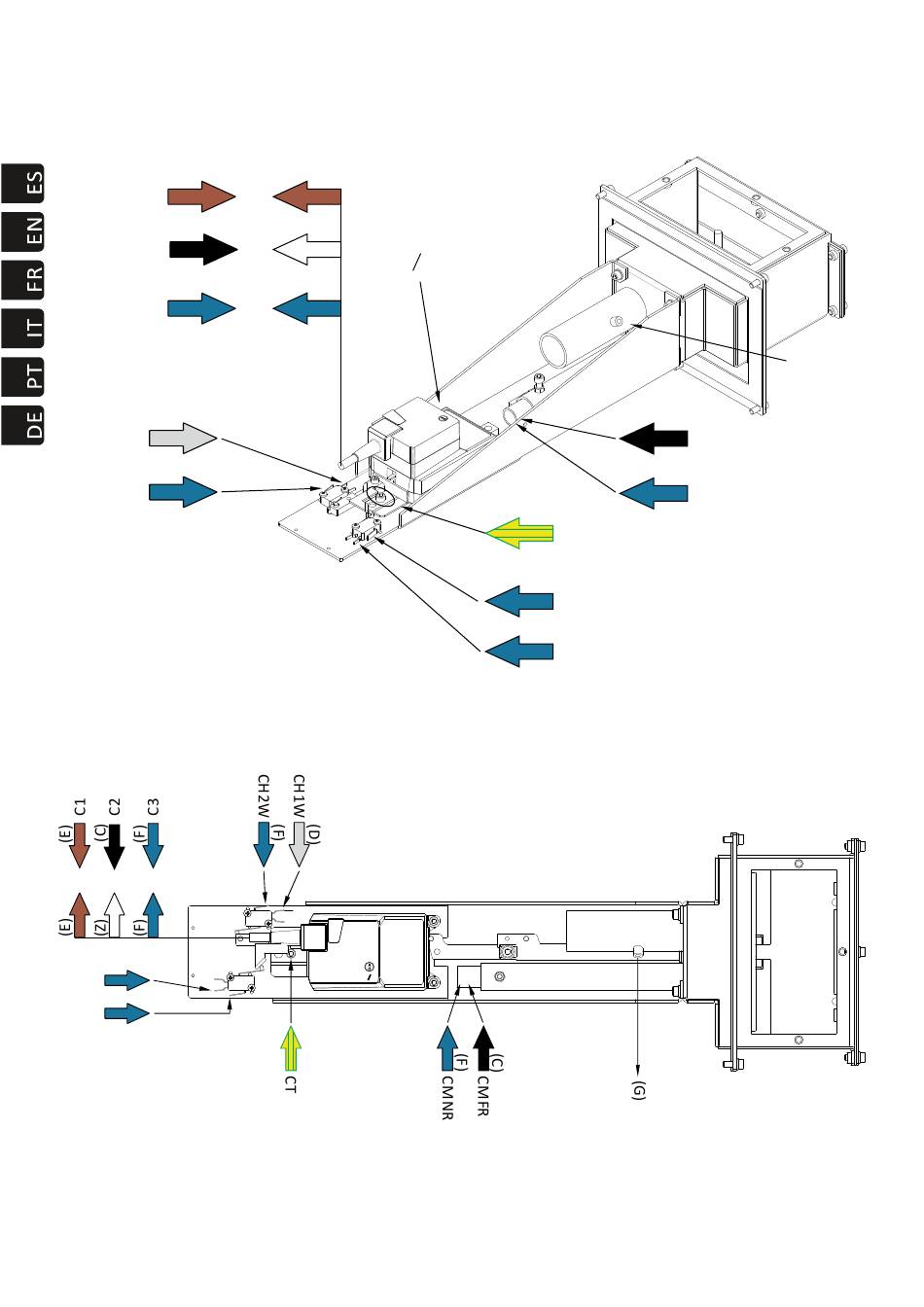 ES
EN
FR
IT
PT
DE

(E) C1
(C) C2
(F) C3
(E)
(Z)
(F)
CH2W (F)
CH1W (D)
CT
(F) CMNR
(C) CMFR
(G)